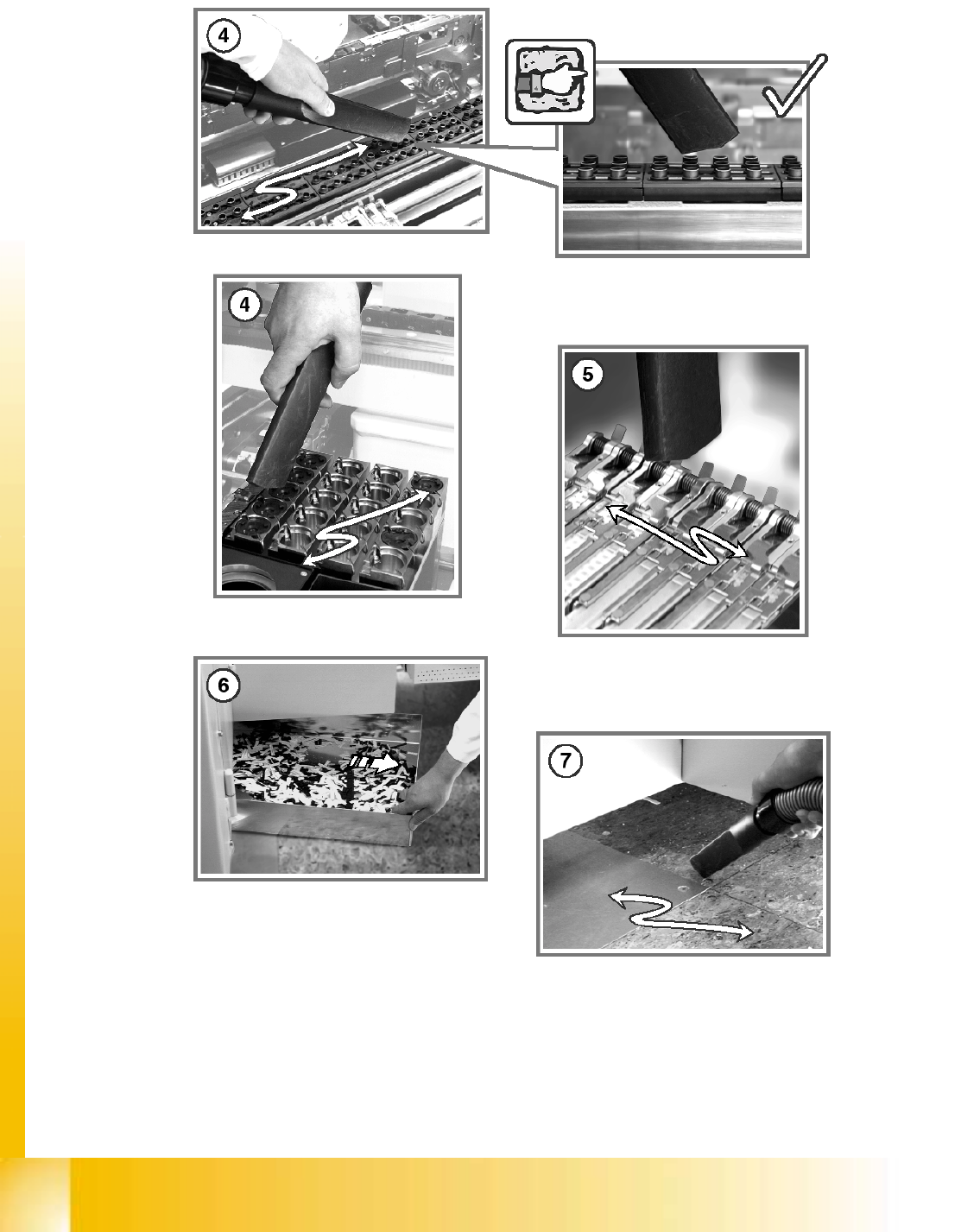 4

4

5

6

7