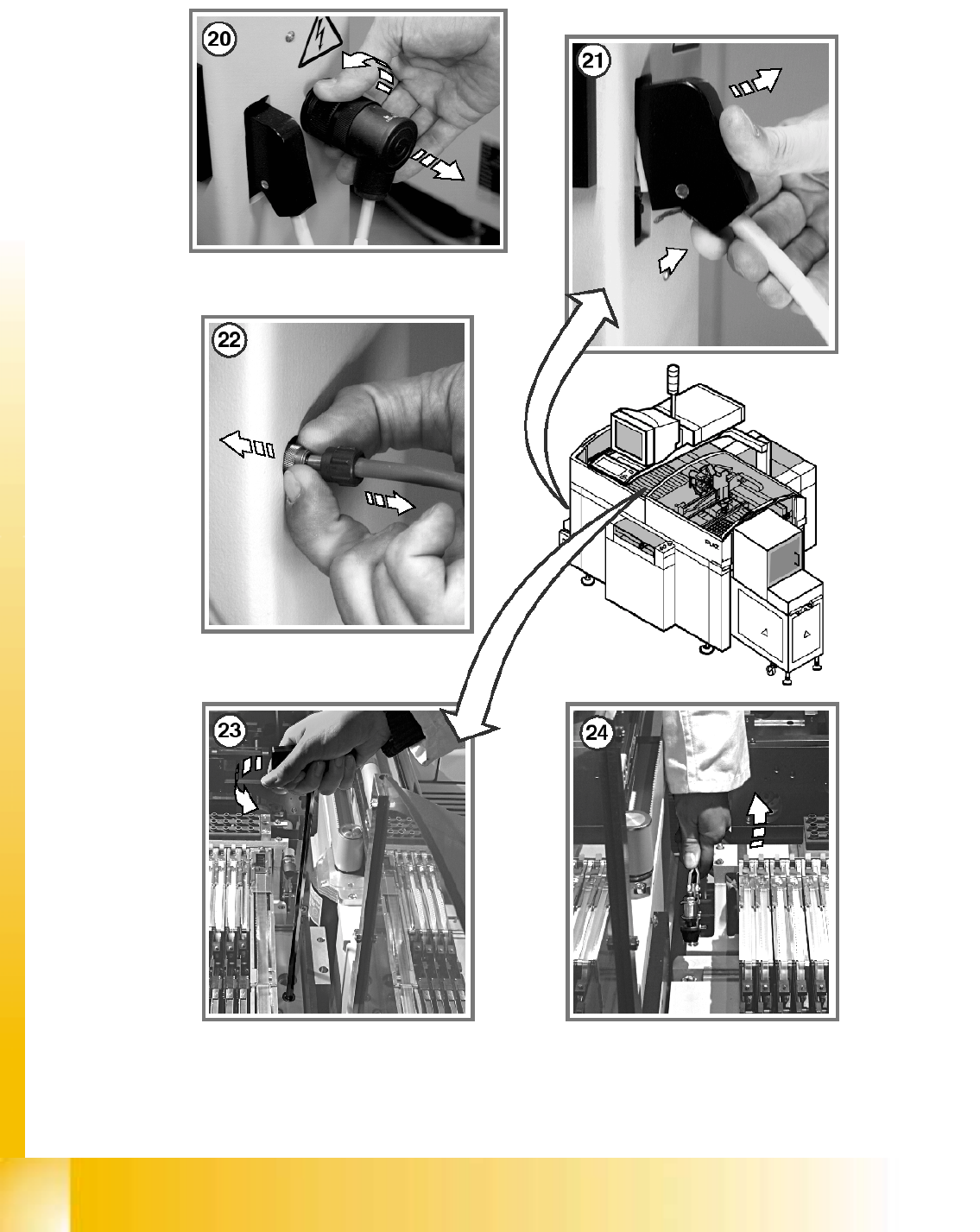 20

21

22

23

24