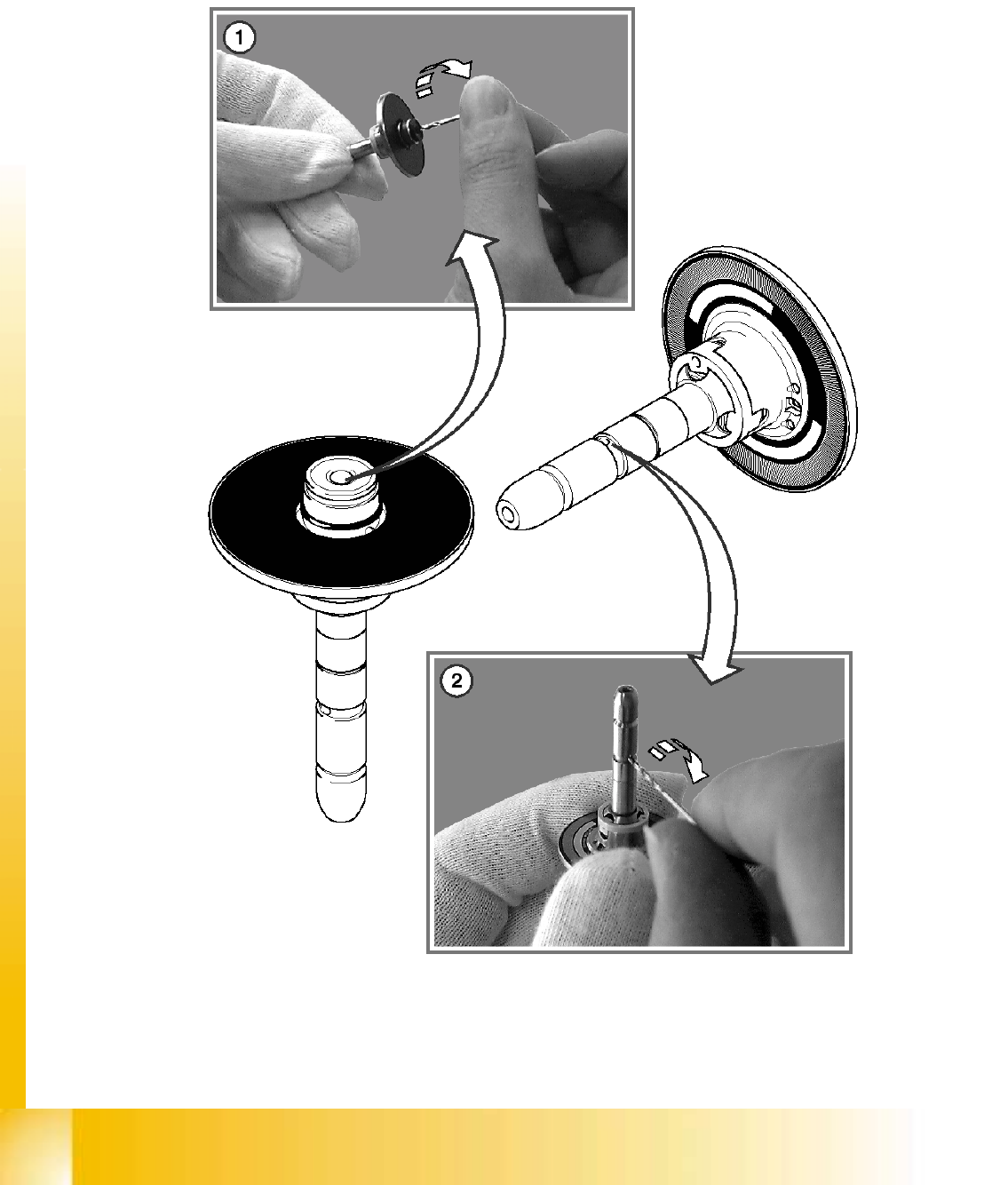 1

2