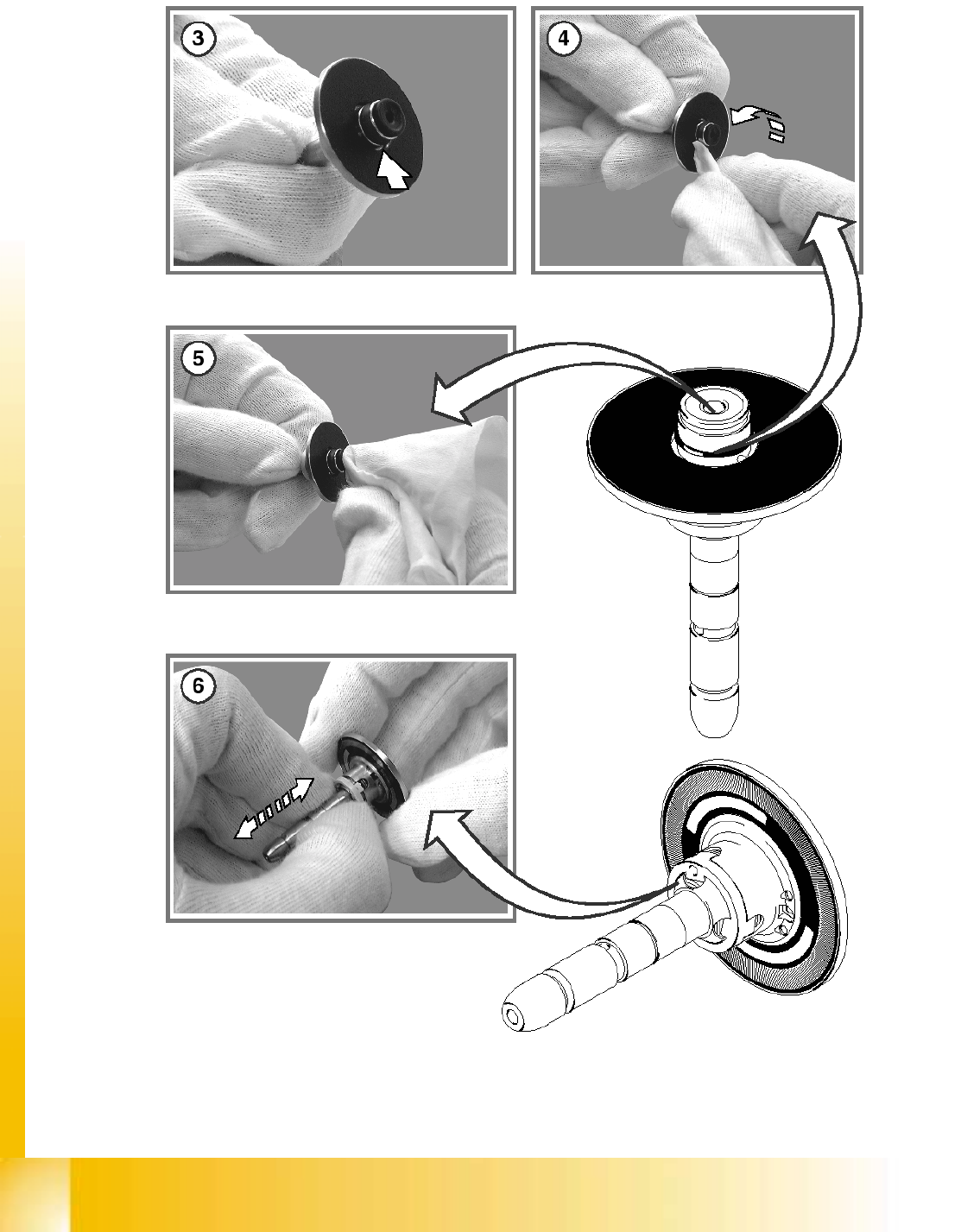 3

4

5

6