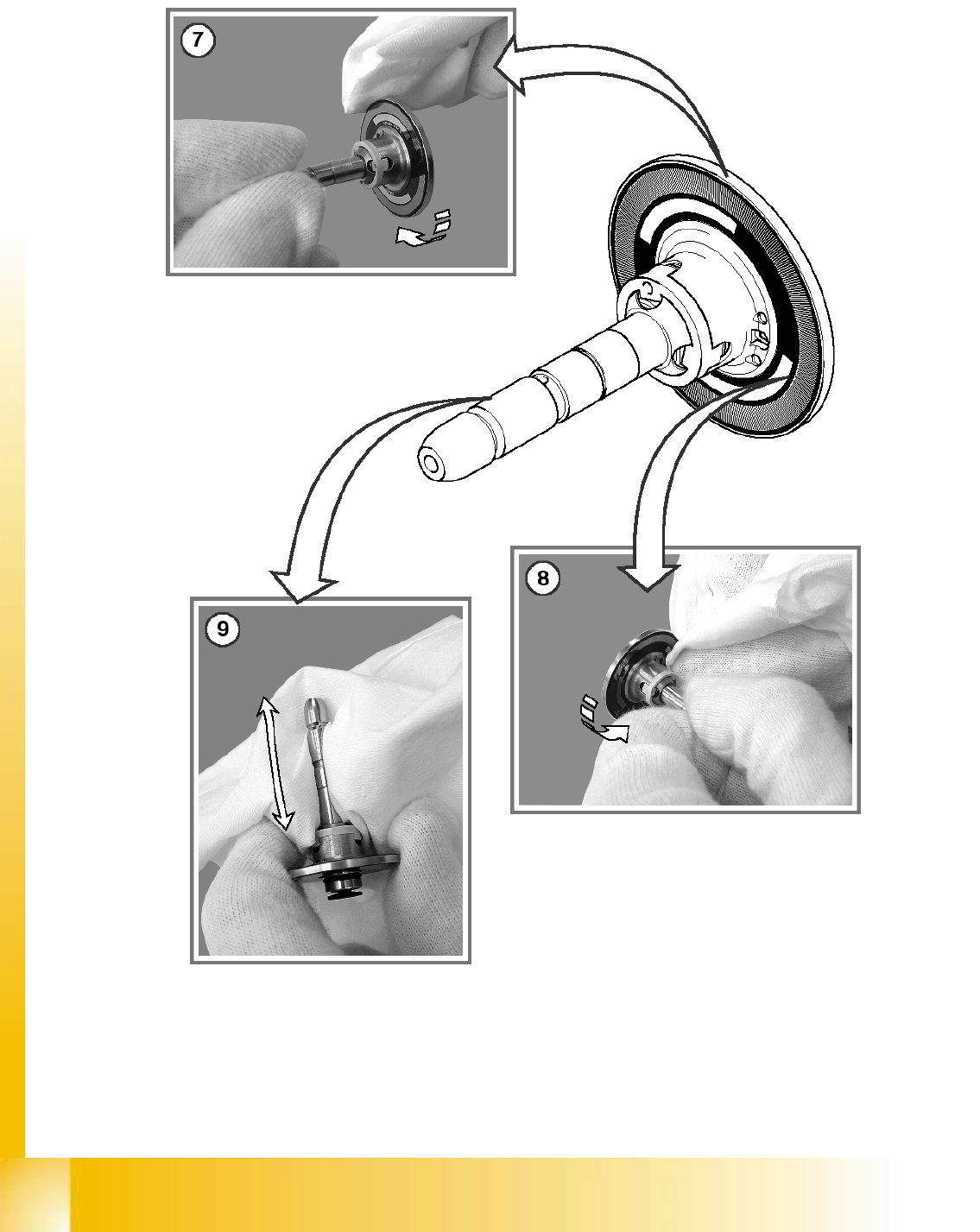 7

8

9