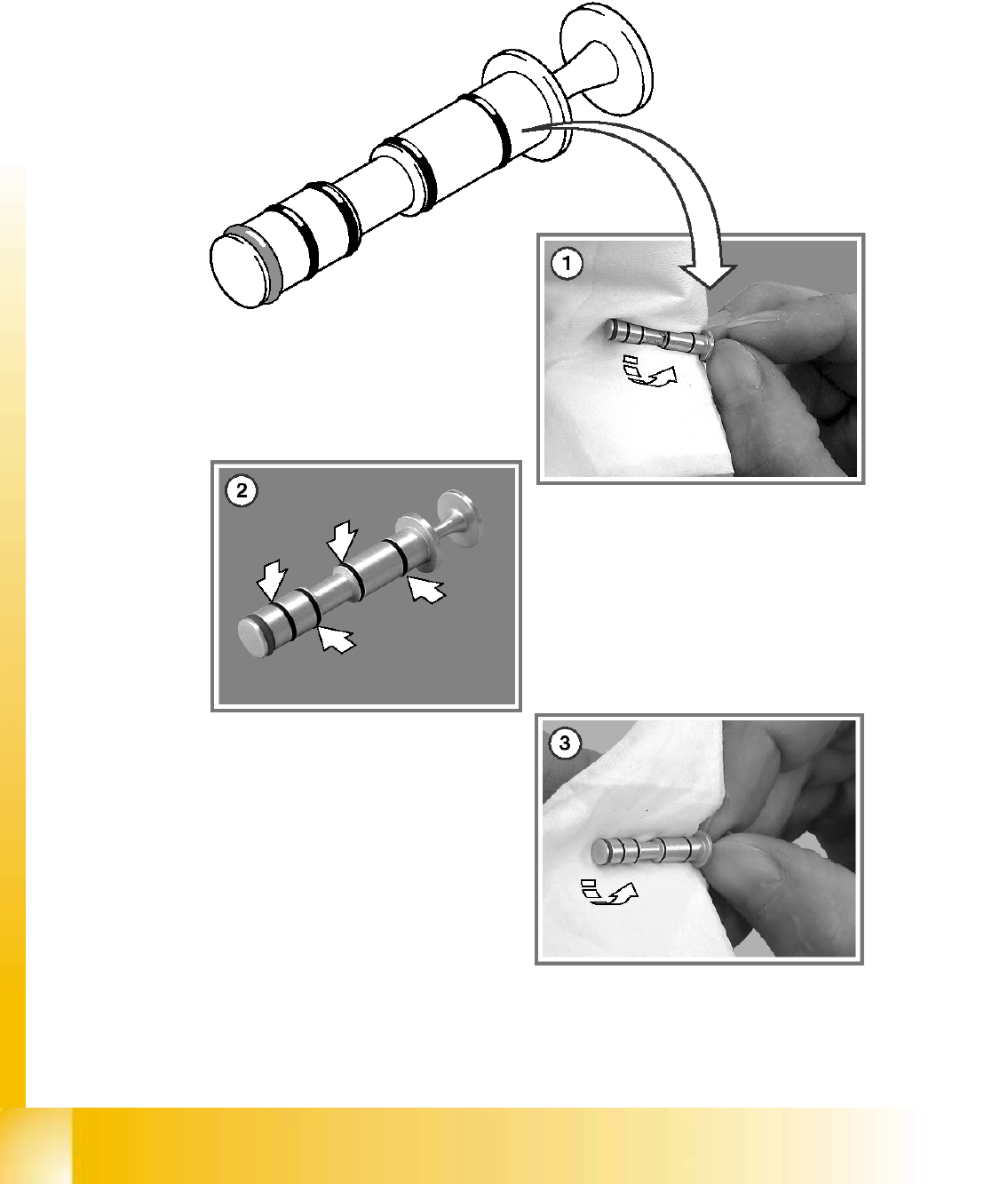 1

2

3