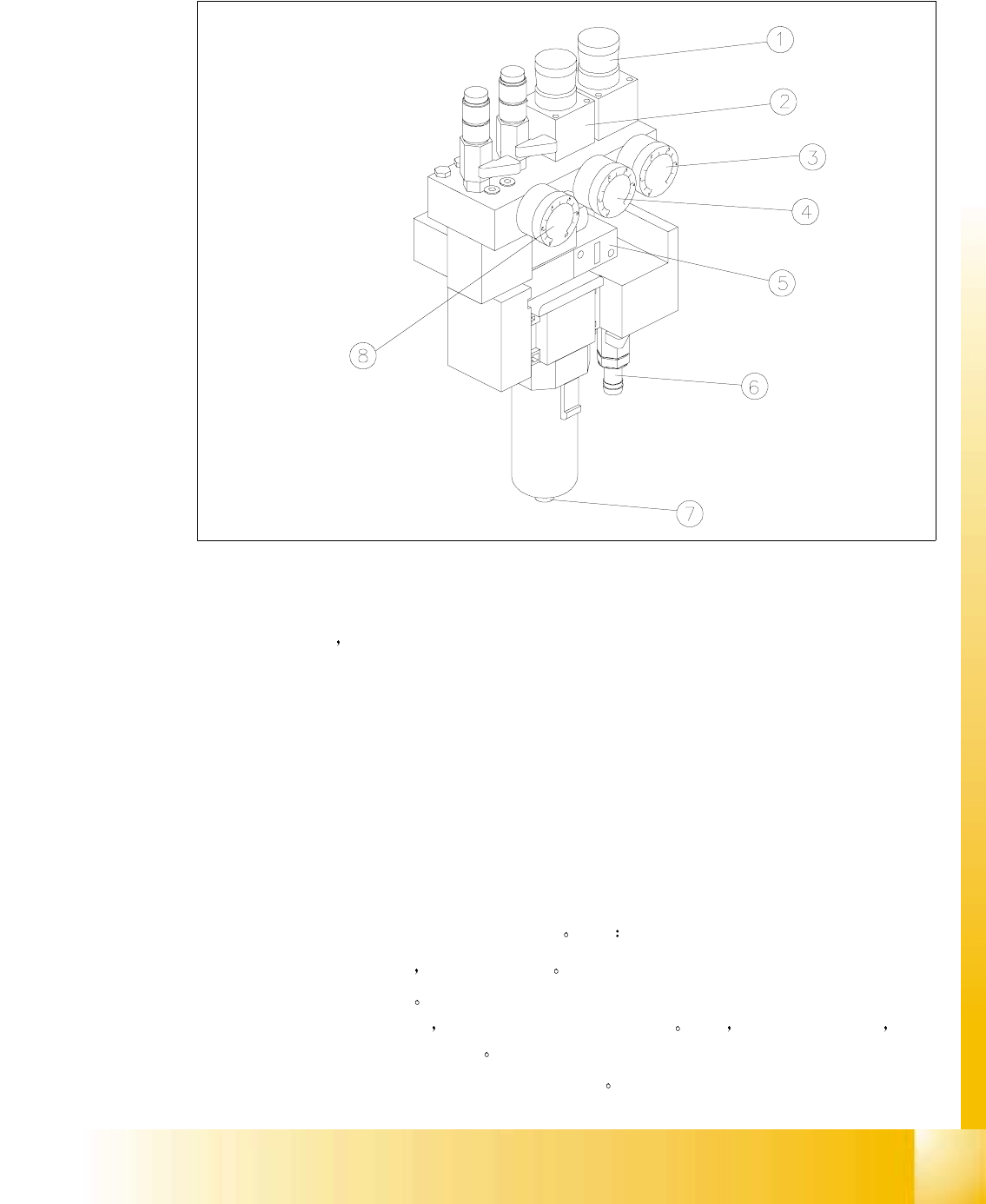 1
2
3
4
5
6
7
8