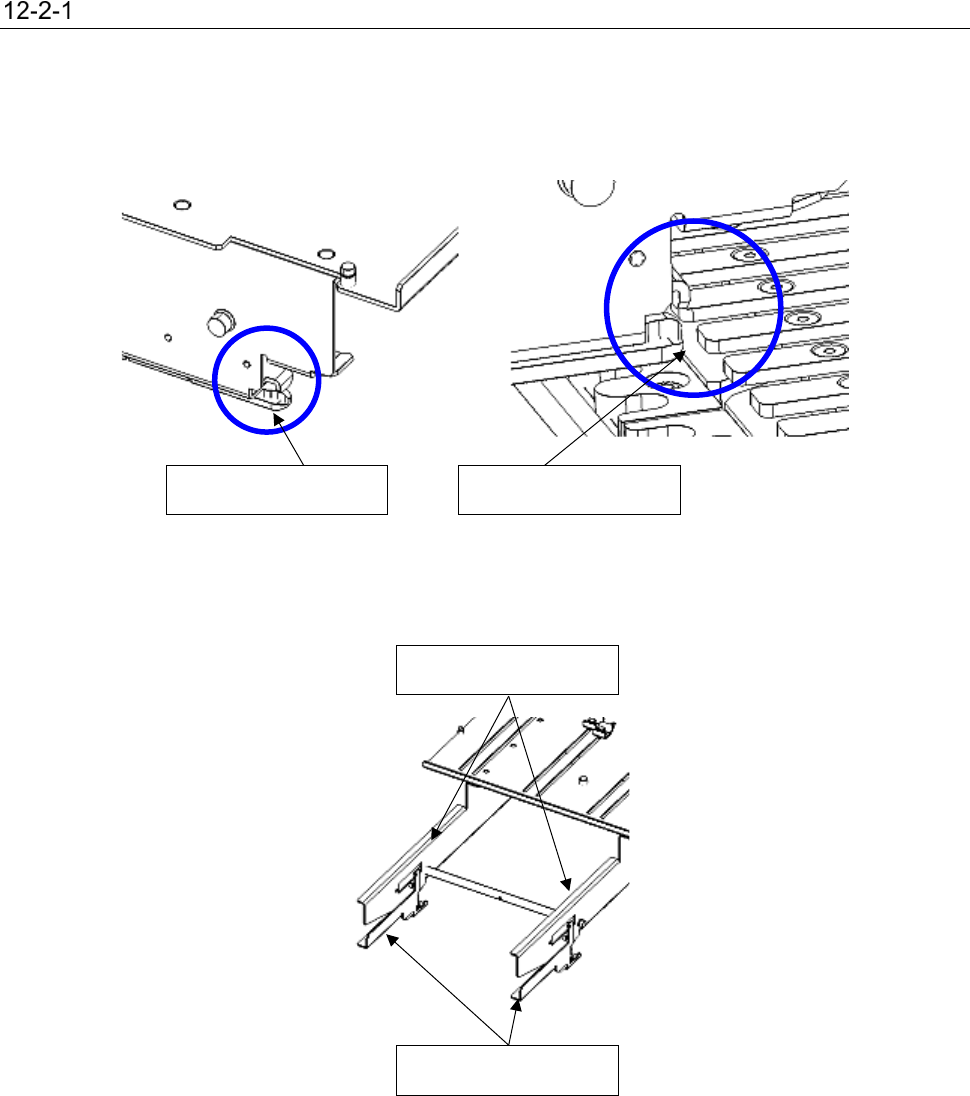 12-2-1