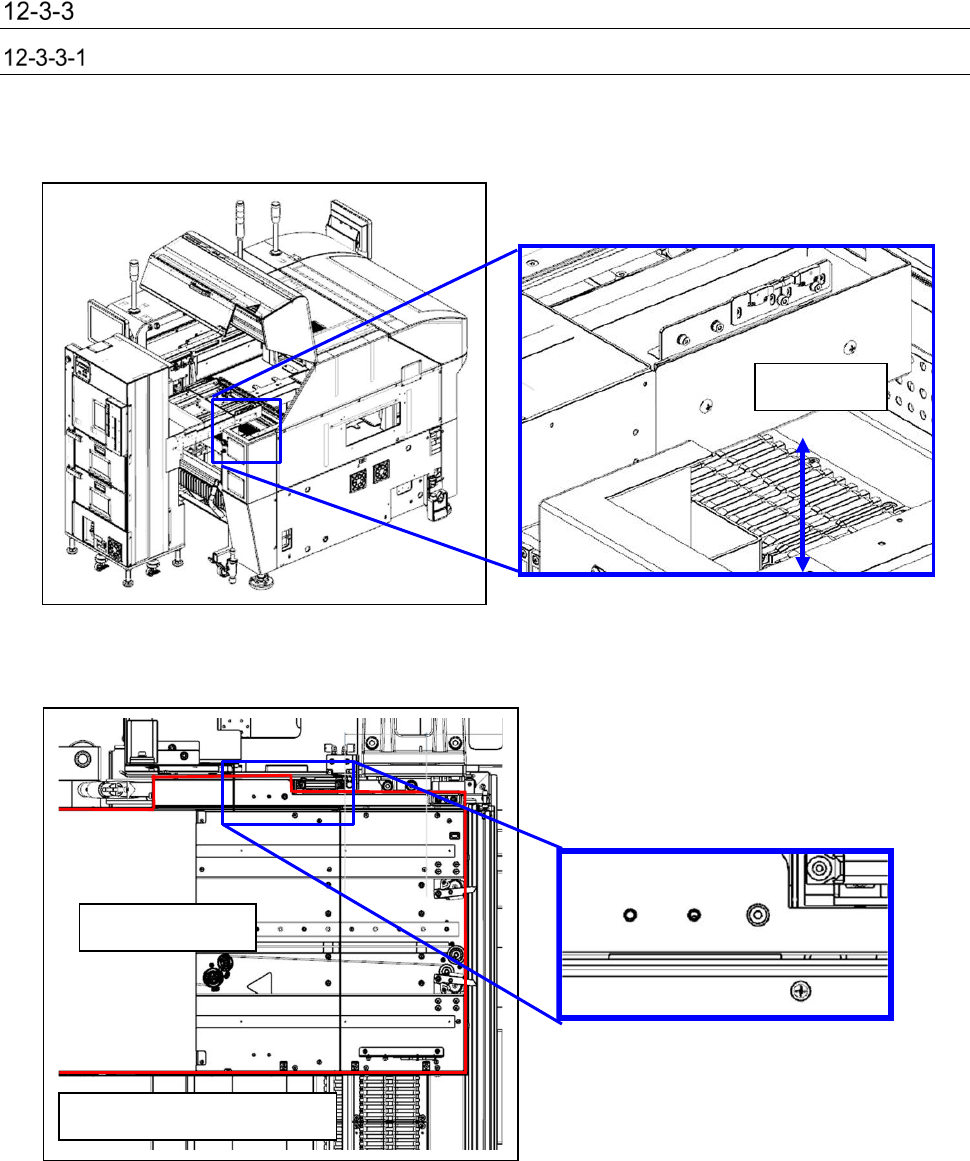 12-3-3

12-3-3-1