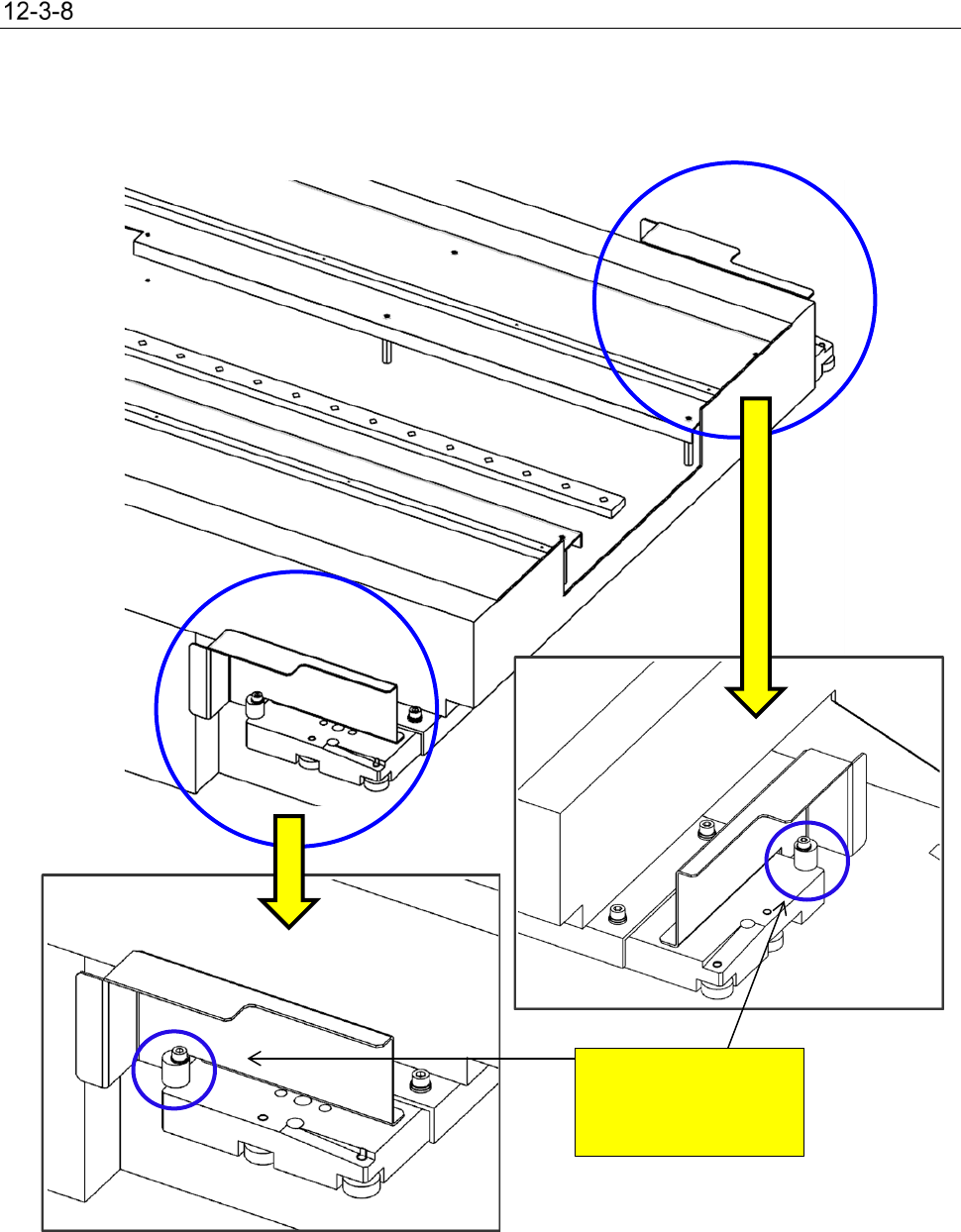 12-3-8