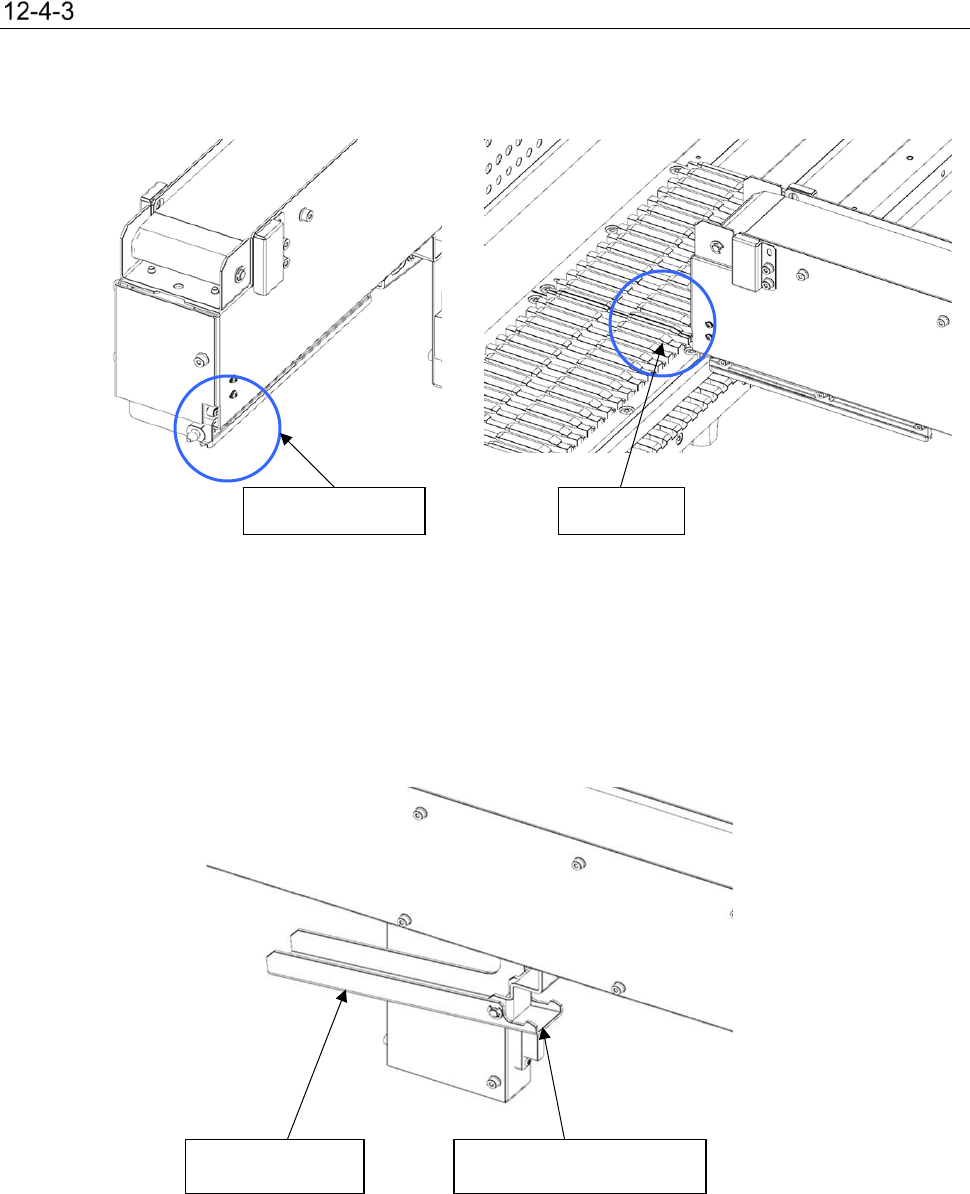 12-4-3