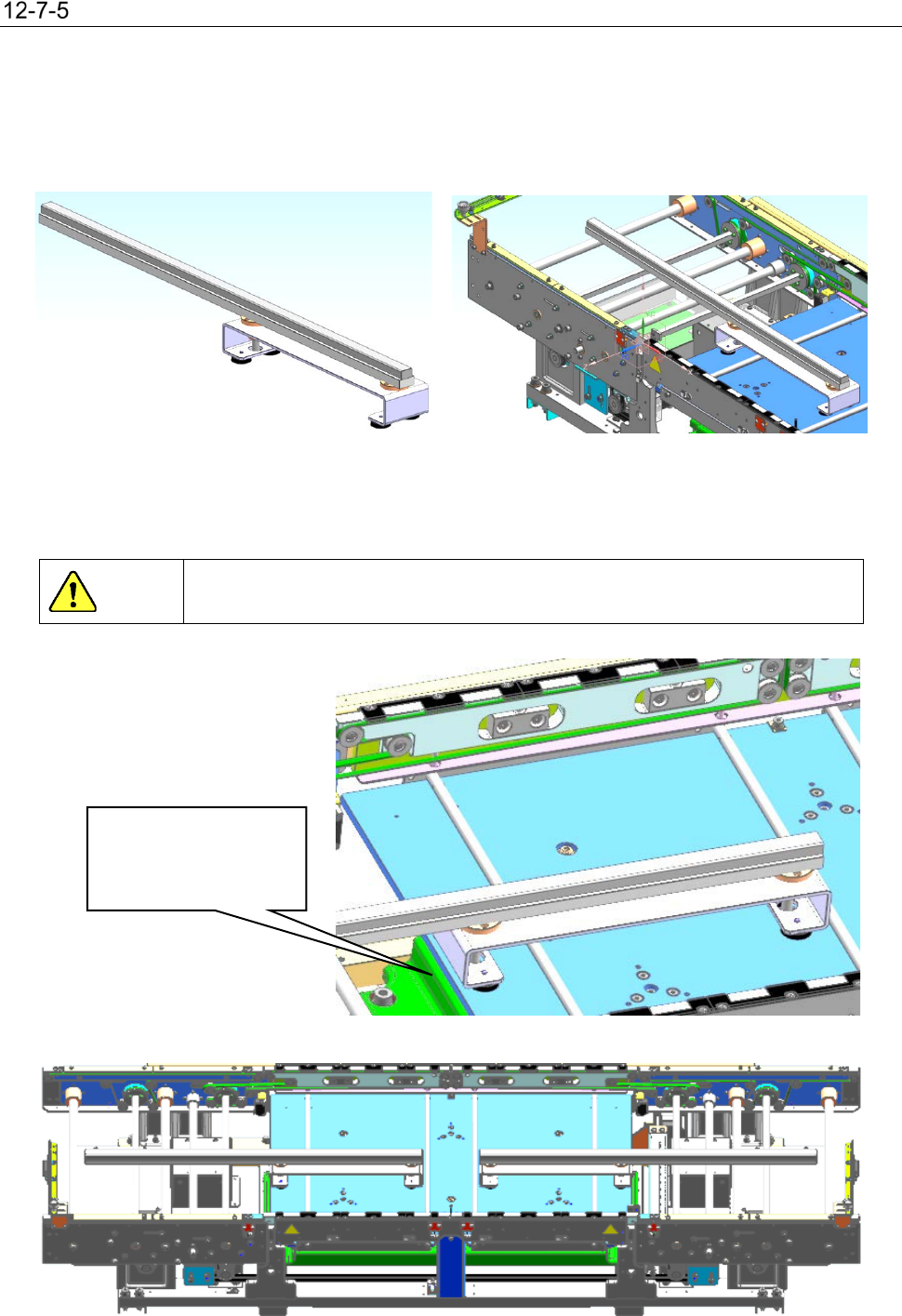 12-7-5