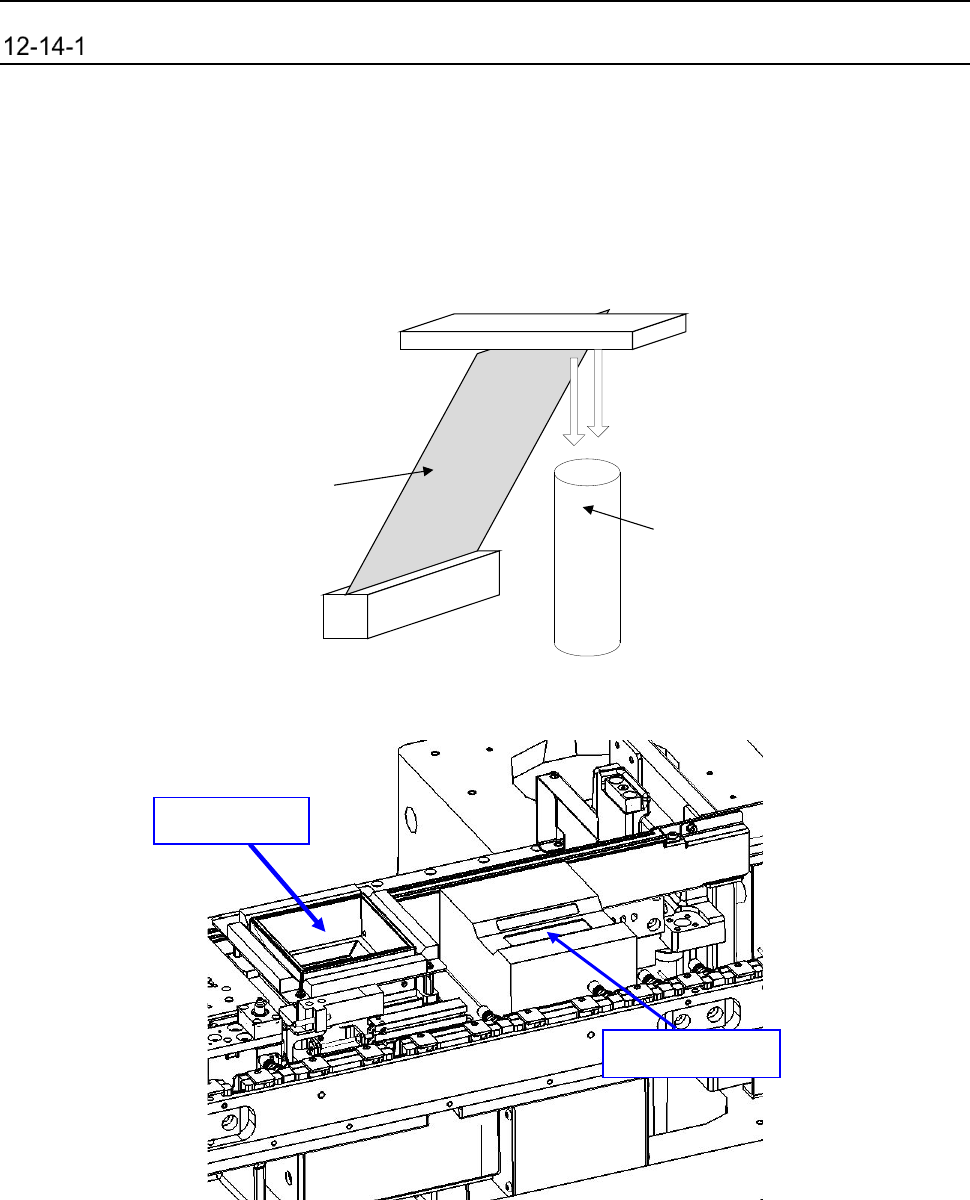 12-14-1