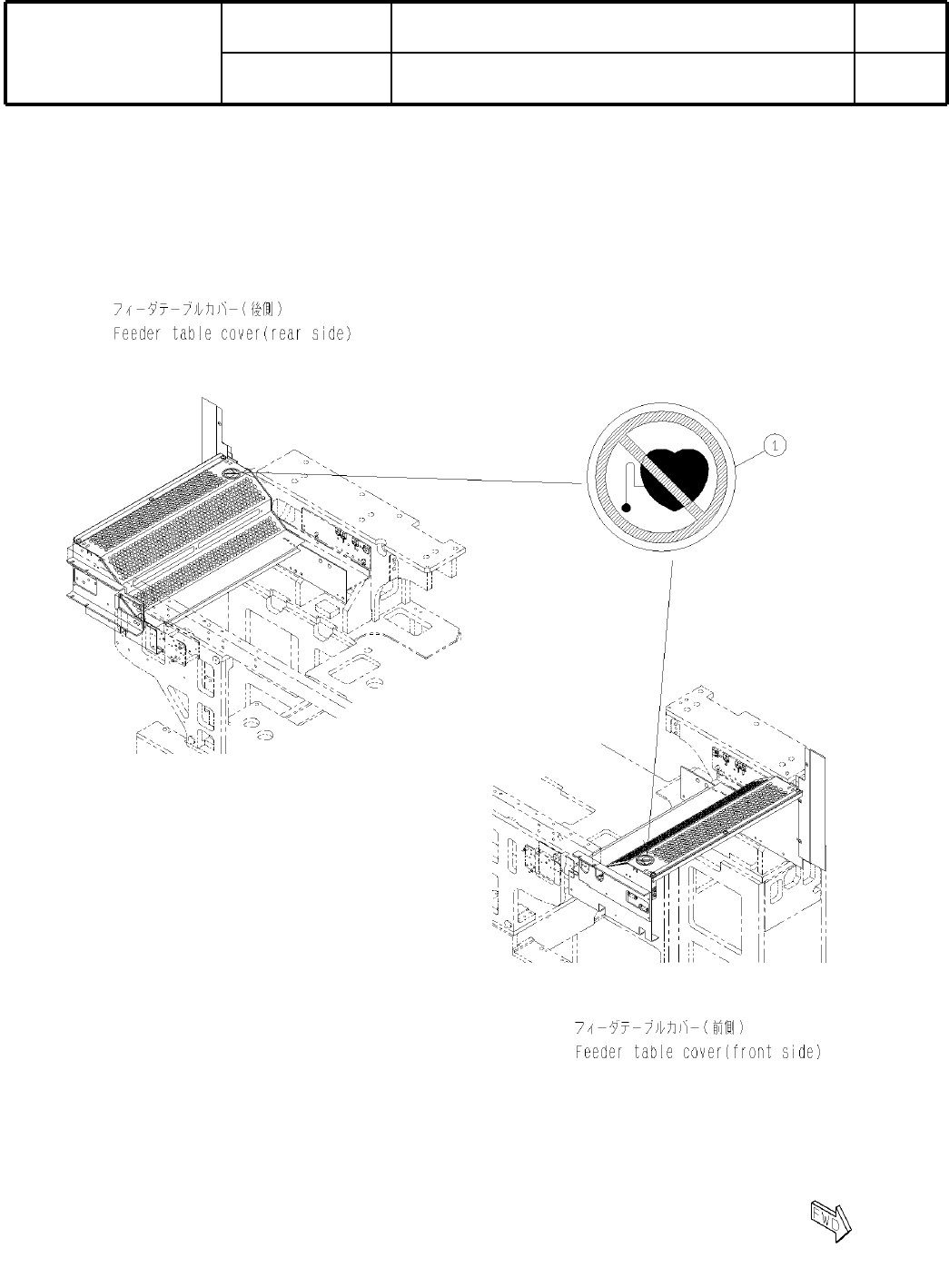 フィーダテーブルカバー(後側)
Feeder table cover(rear side)

1

フィーダテーブルカバー(前側)
Feeder table cover(front side)

FWD