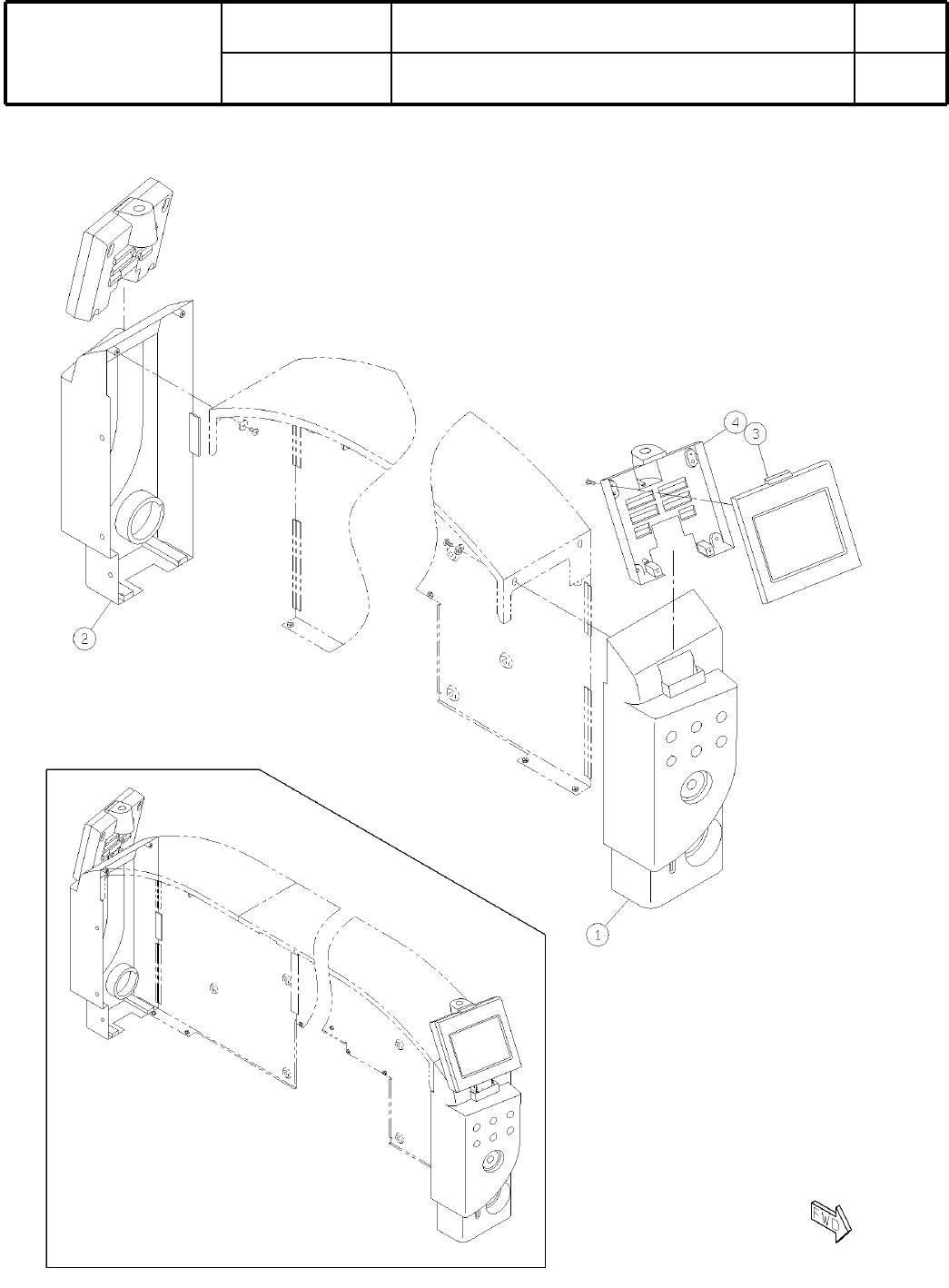 4
3
2
1
FWD