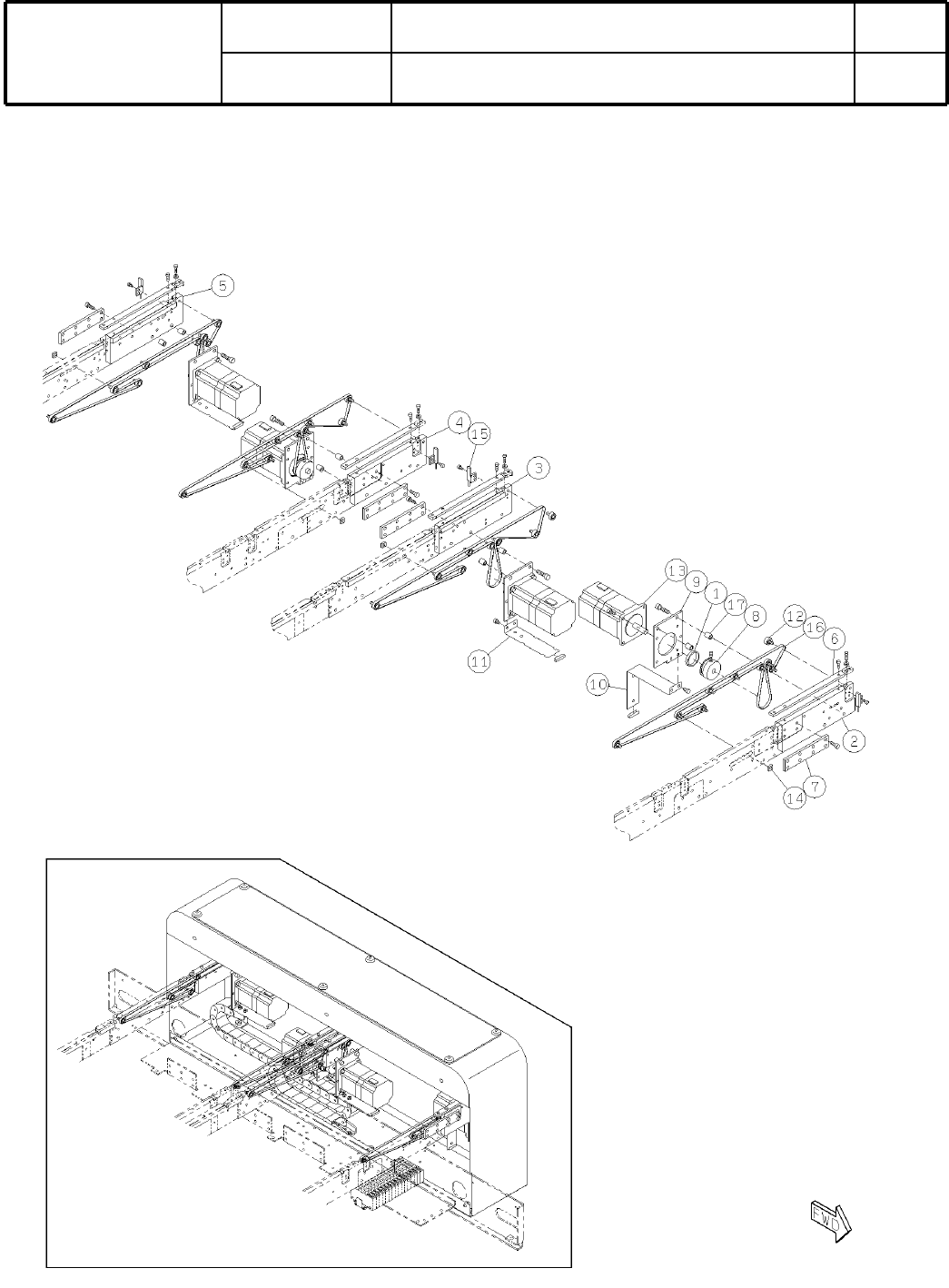 5
4
15
3
13
9
1
17
8
12
16
6
11
10
2
14
7
FWD