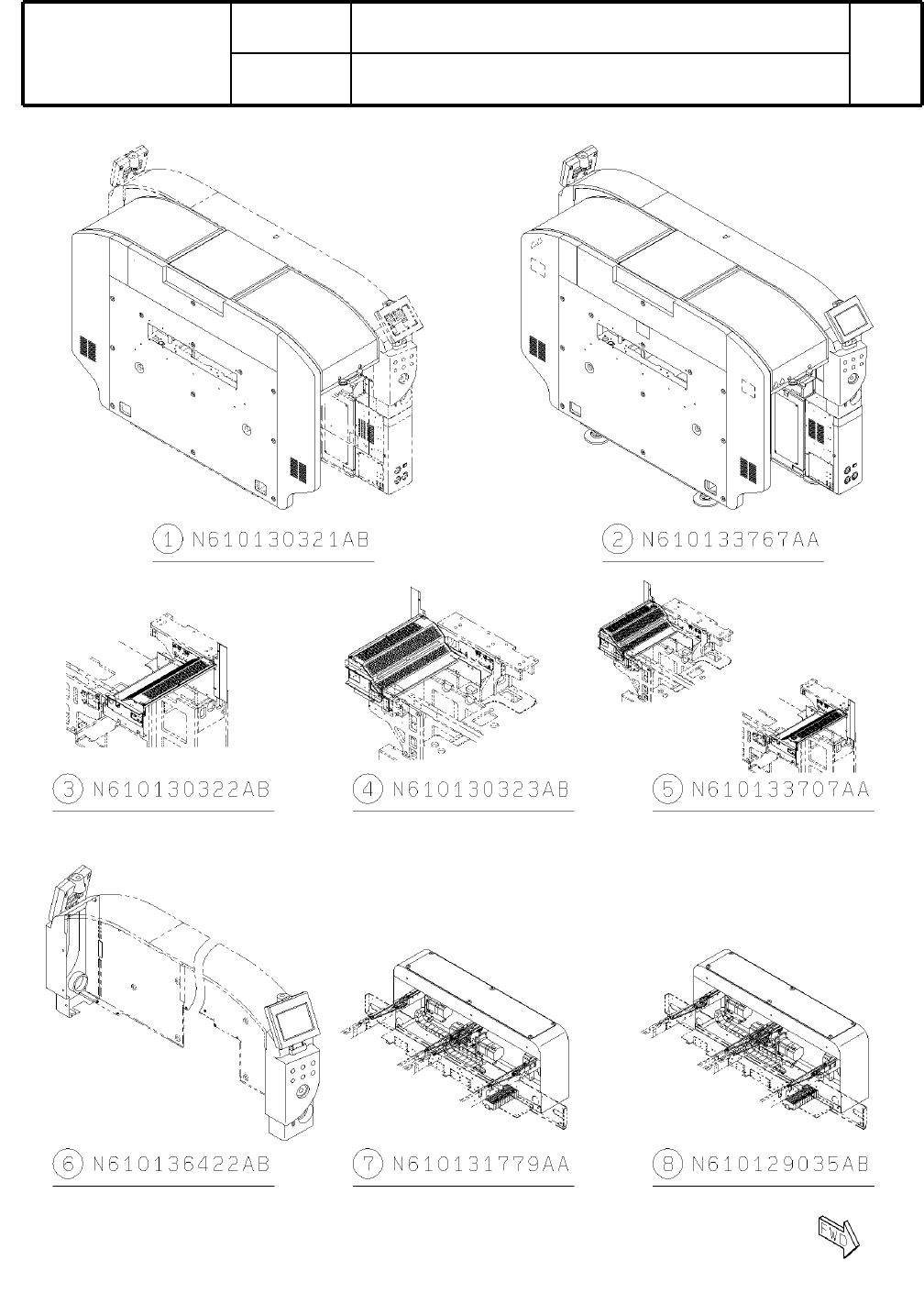 1 N610130321AB

2 N610133767AA

3 N610130322AB

4 N610130323AB

5 N610133707AA

6 N610136422AB

7 N610131779AA

8 N610129035AB

FWD