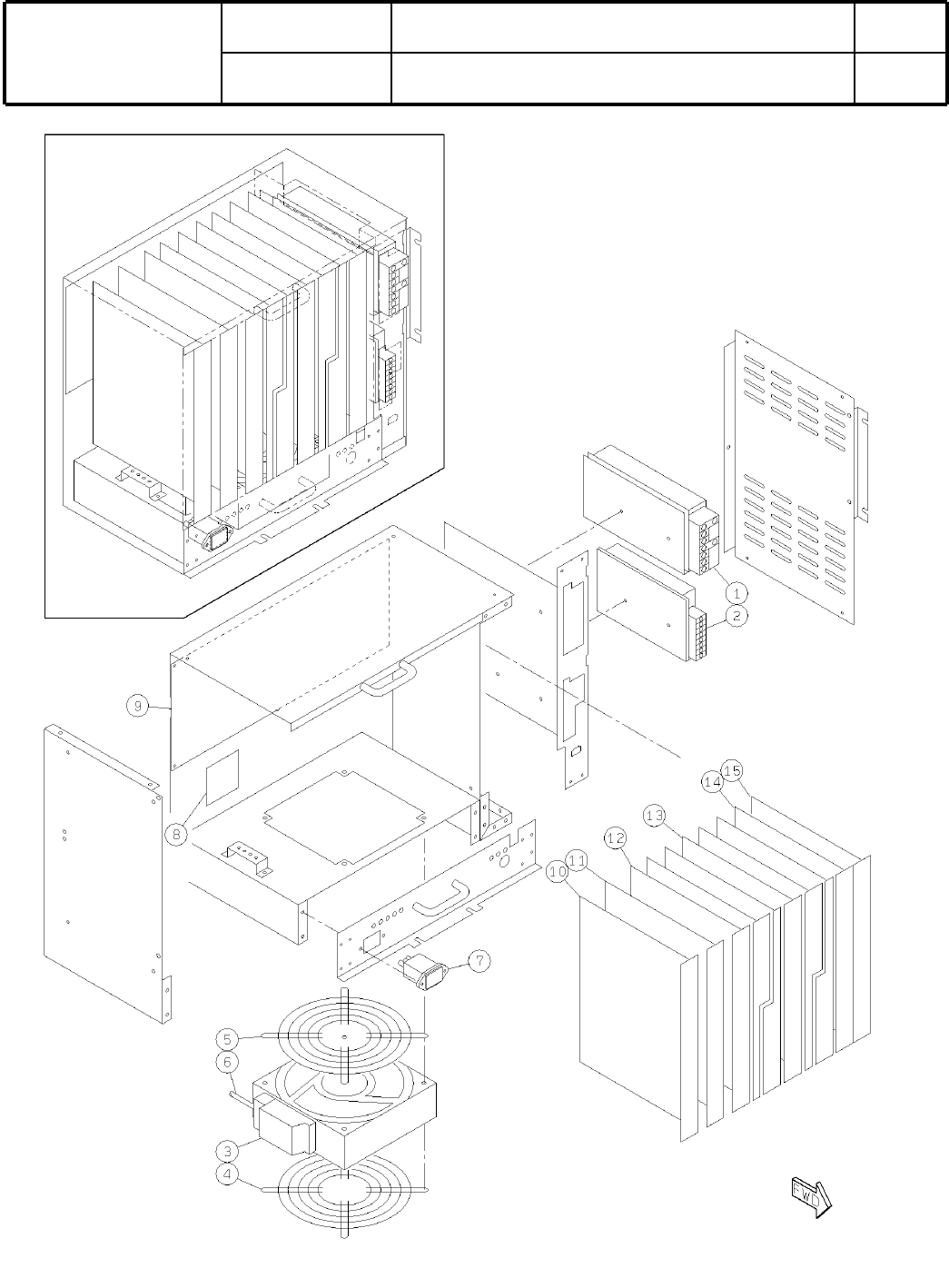 1
2
9
8
15
14
13
12
11
10
7
5
6
3
4
FWD