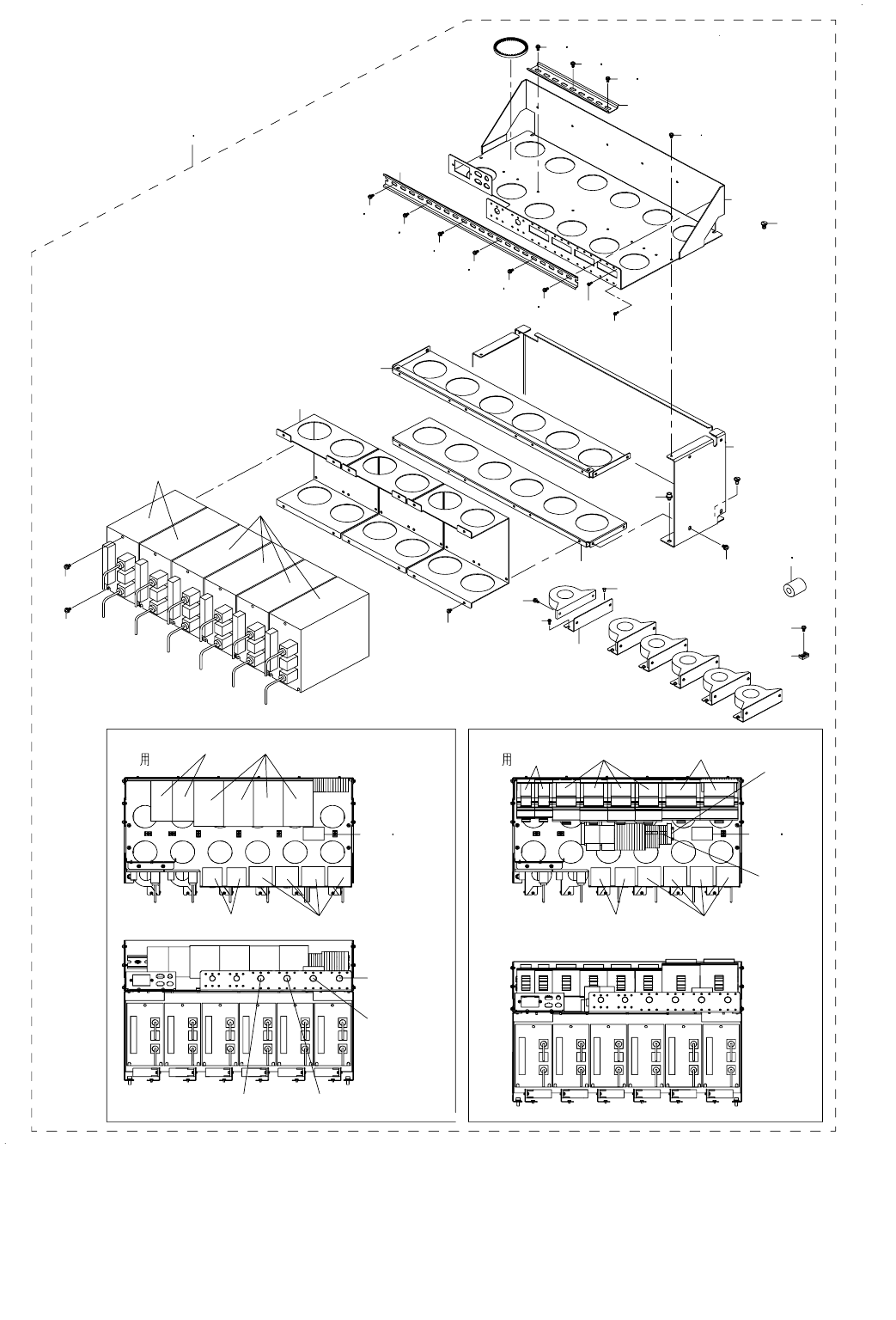 用

用