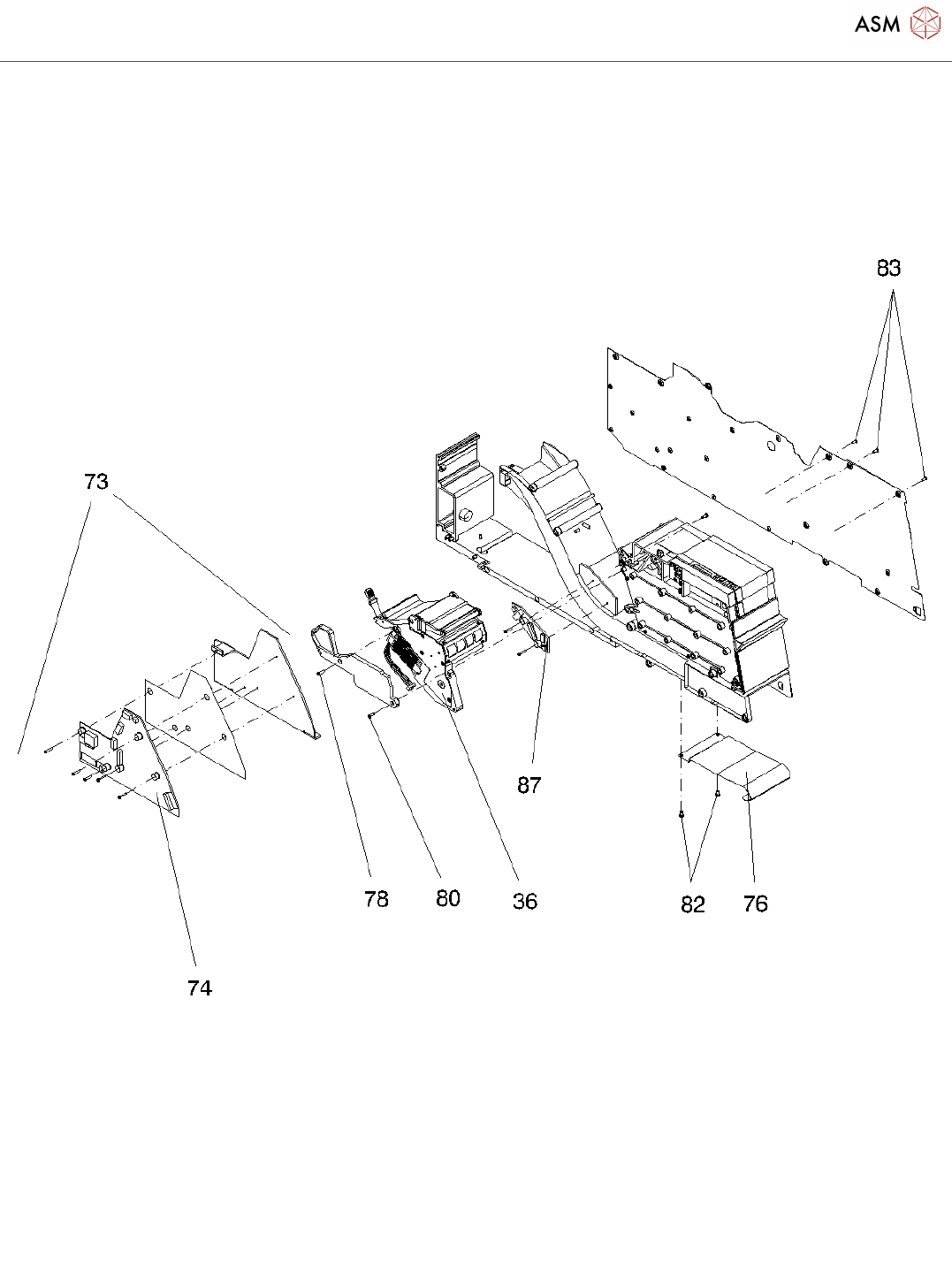 ASM

83

73

87

78

80

36

82

76

74