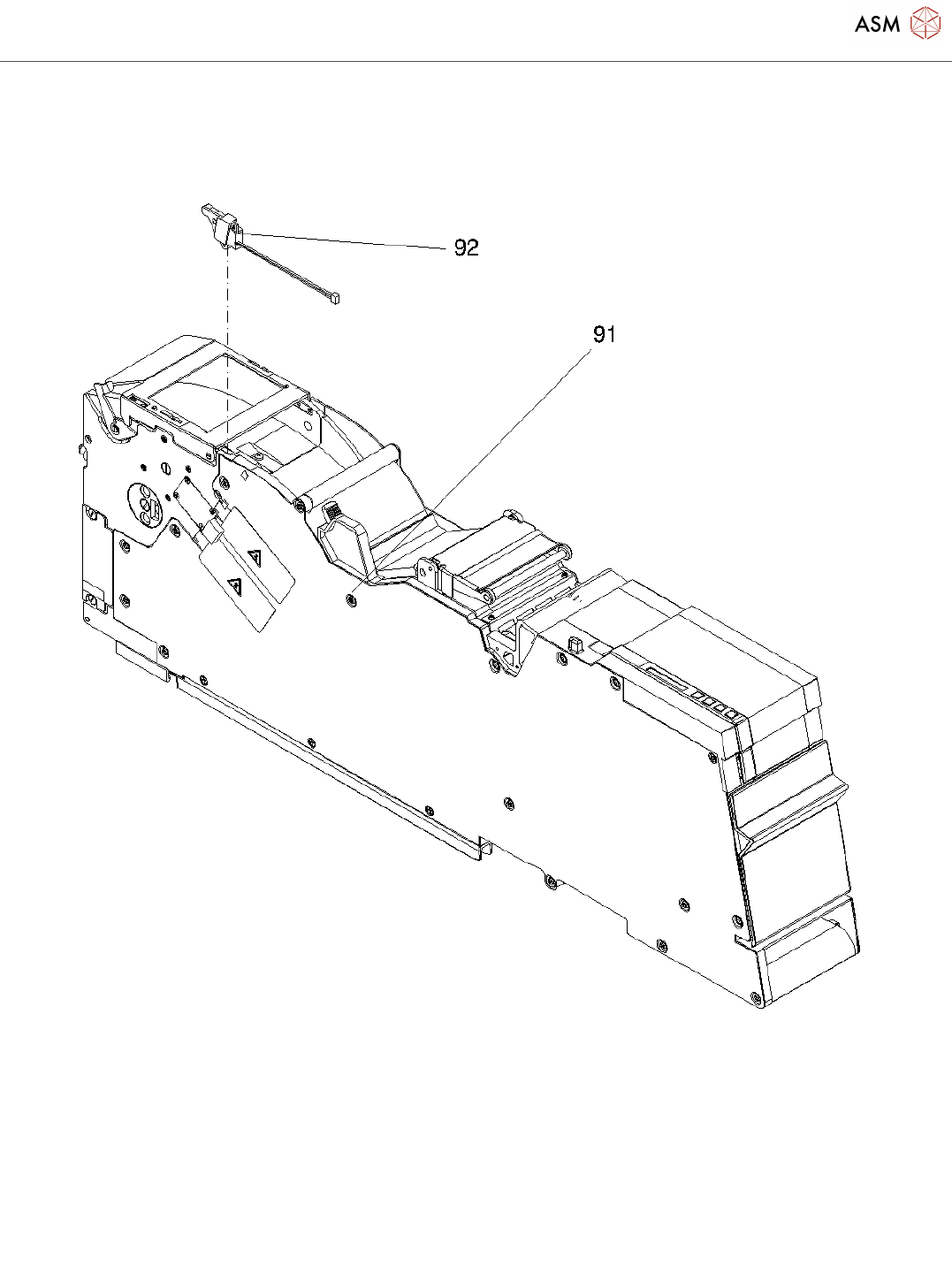 ASM

92

91