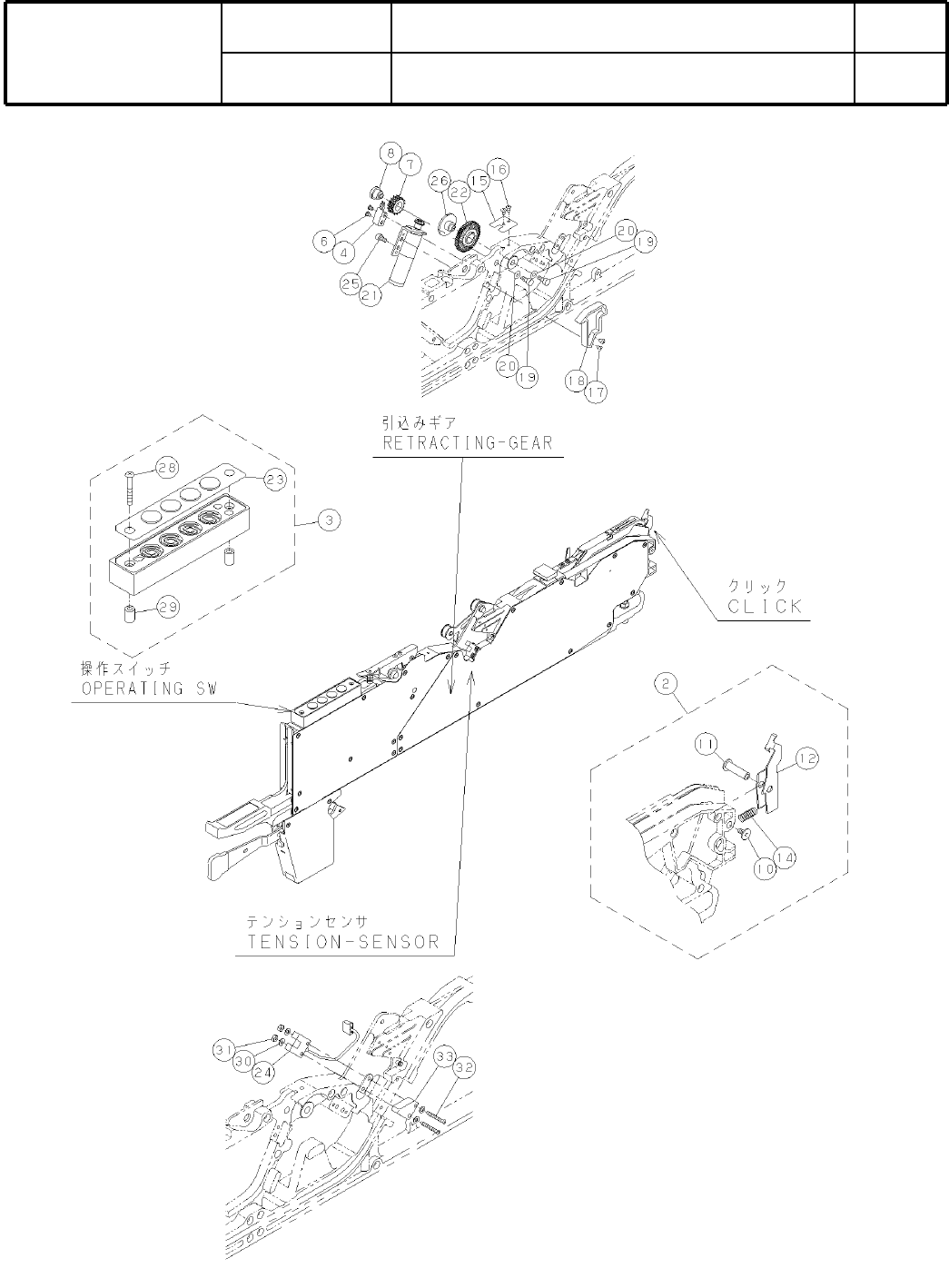 8 7 26 22 15 16
6 4 25 21 20 19 20 19 18 17

引込みギア
RETRACTING-GEAR

28 23 3 29

クリック
CLICK

操作スイッチ
OPERATING SW

2 11 12 10 14

テンションセンサ
TENSION-SENSOR

31 30 24 33 32