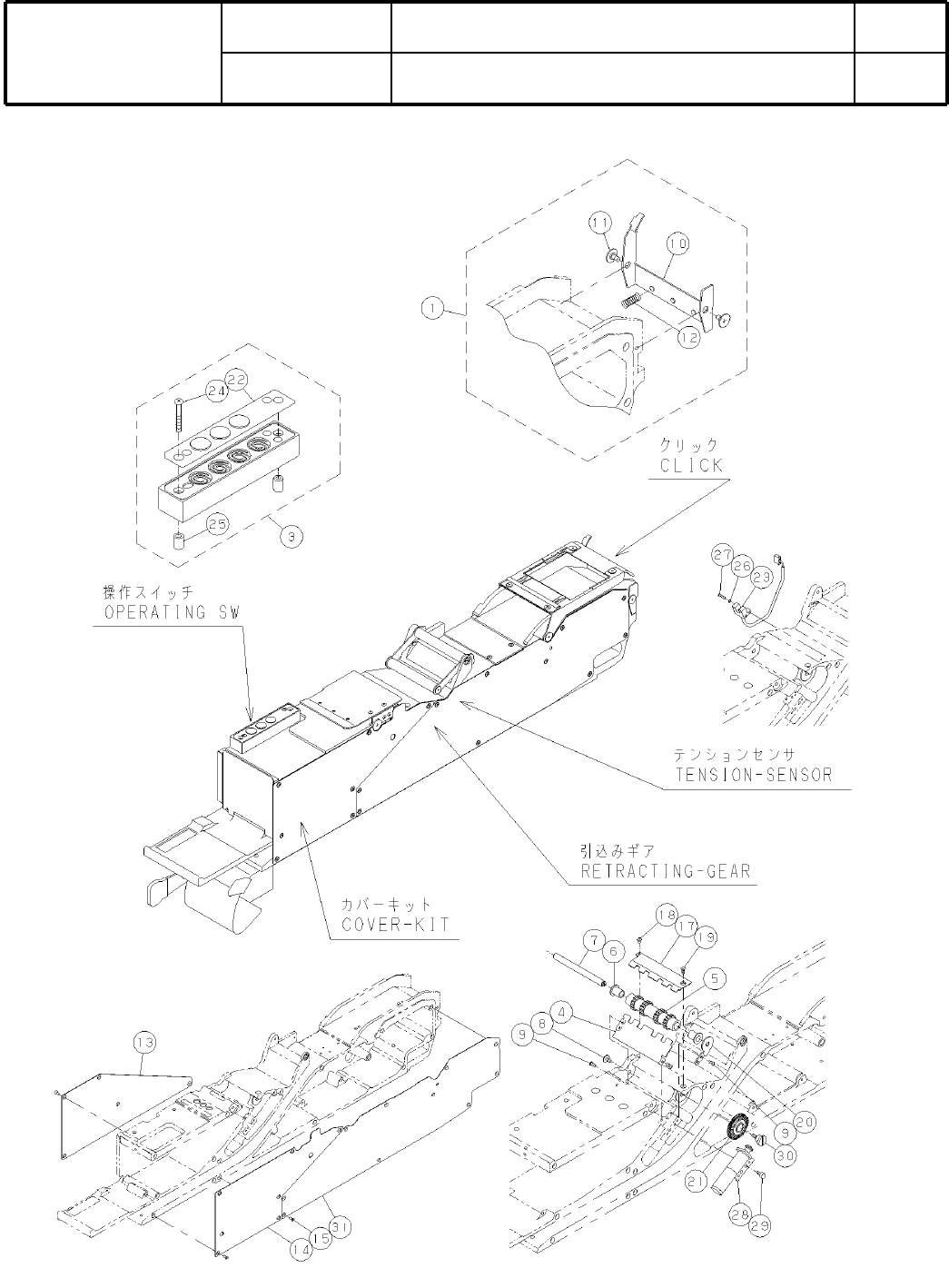 11
10
1
12
24
22
25
3
クリック
CLICK
27
26
23
操作スイッチ
OPERATING SW
テンションセンサ
TENSION-SENSOR
引込みギア
RETRACTING-GEAR
カバーキット
COVER-KIT
18
17
19
7
6
5
4
9
8
13
20
9
30
21
28
29
31
15
14