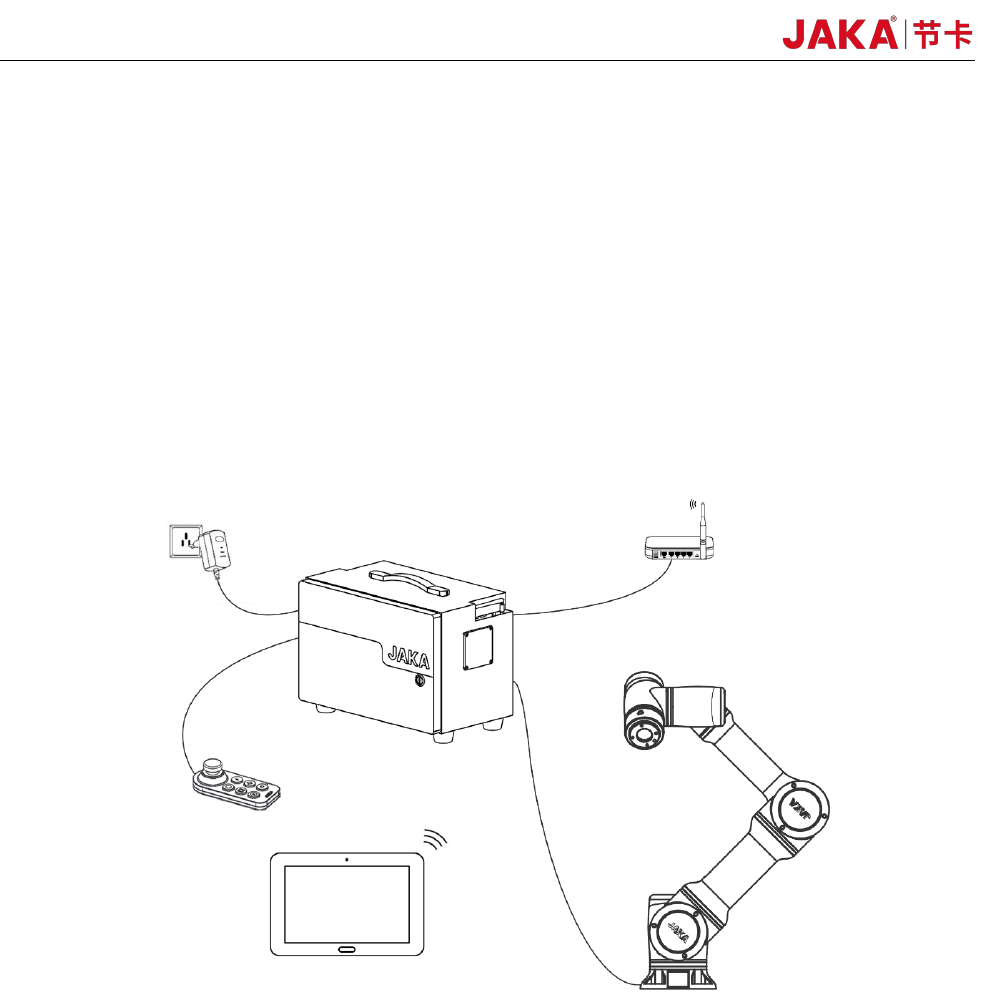 JAKA® | 节卡

JAKA

JAKA