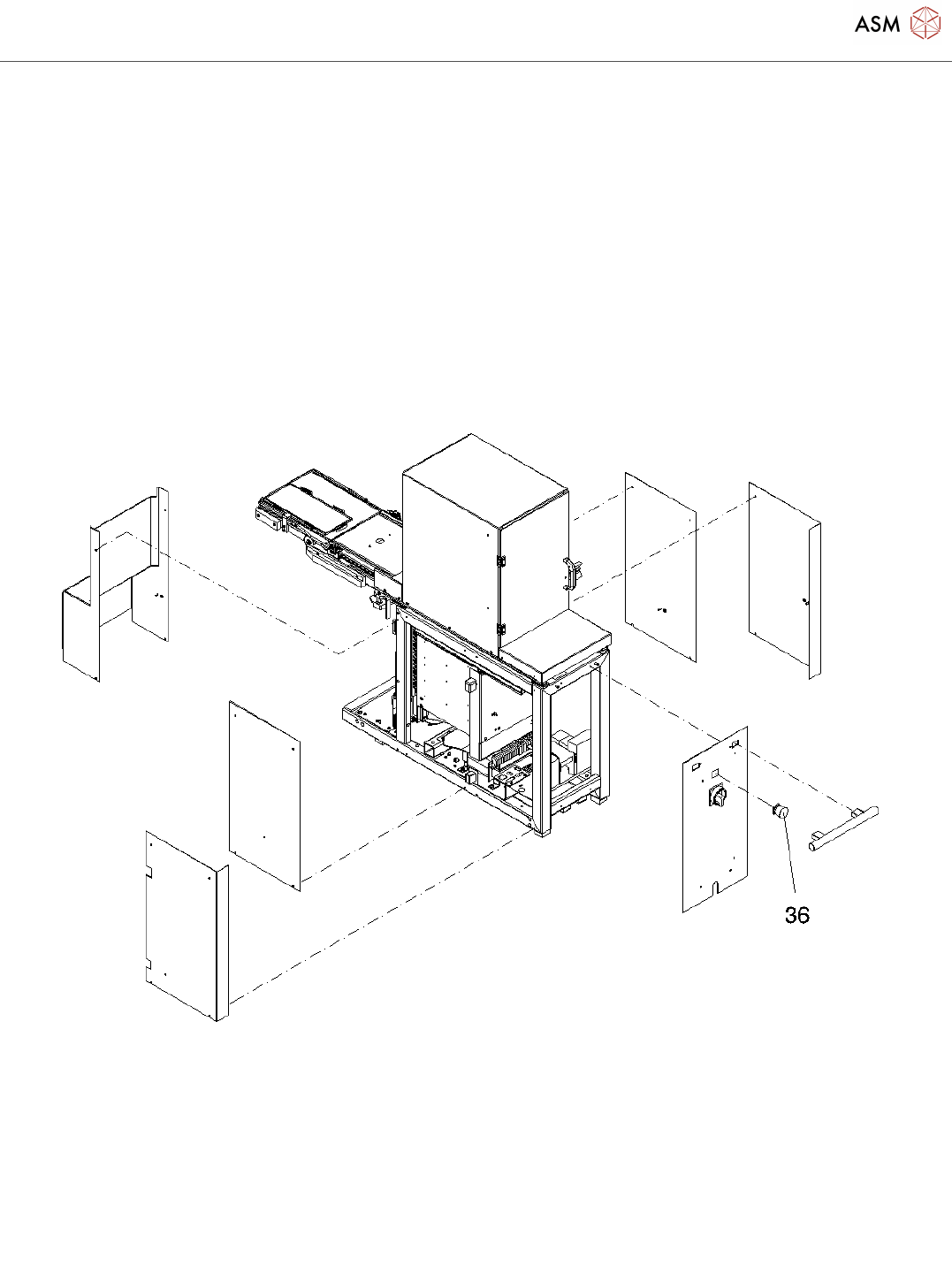 ASM

36