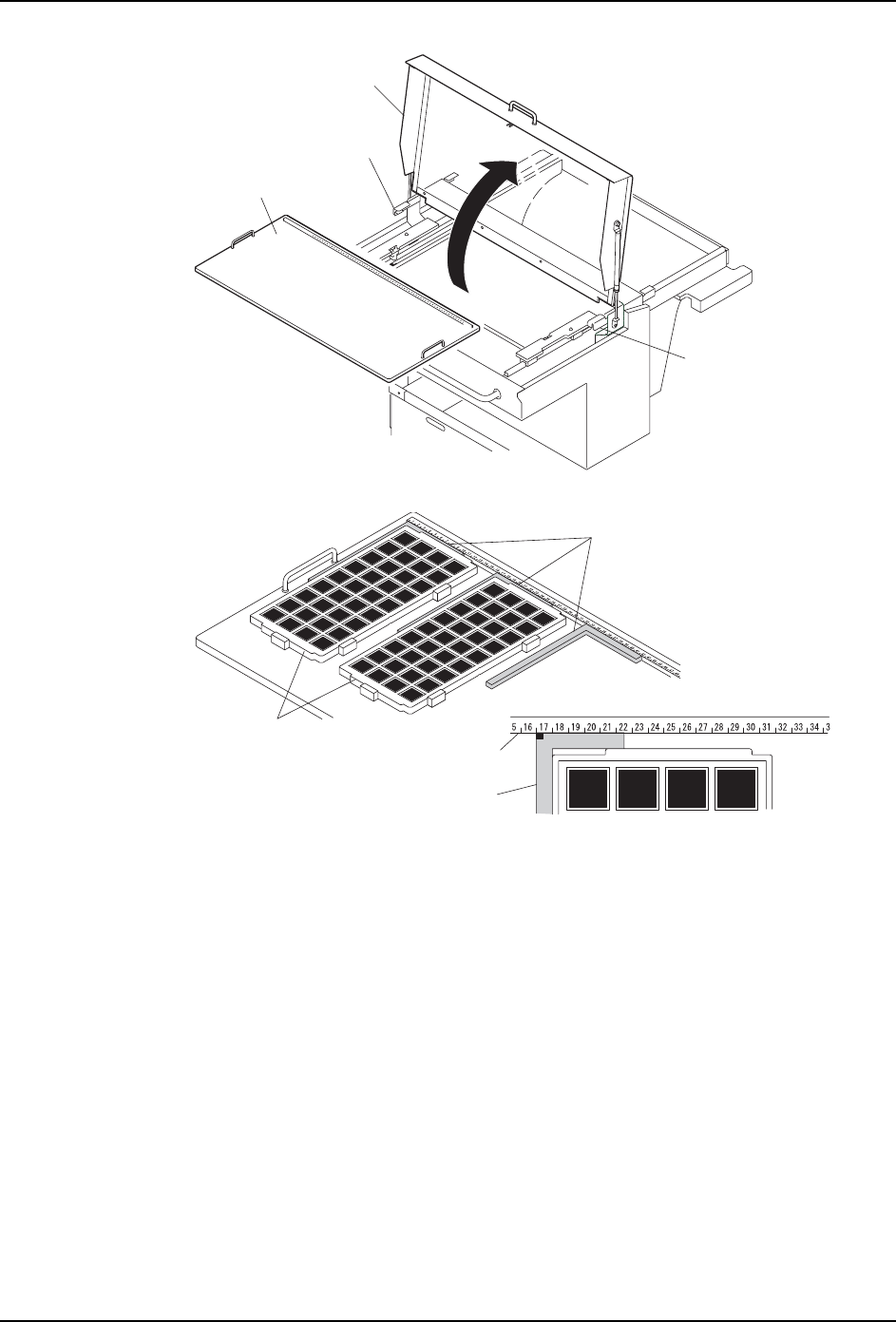 5 16 17 18 19 20 21 22 23 24 25 26 27 28 29 30 31 32 33 34 3