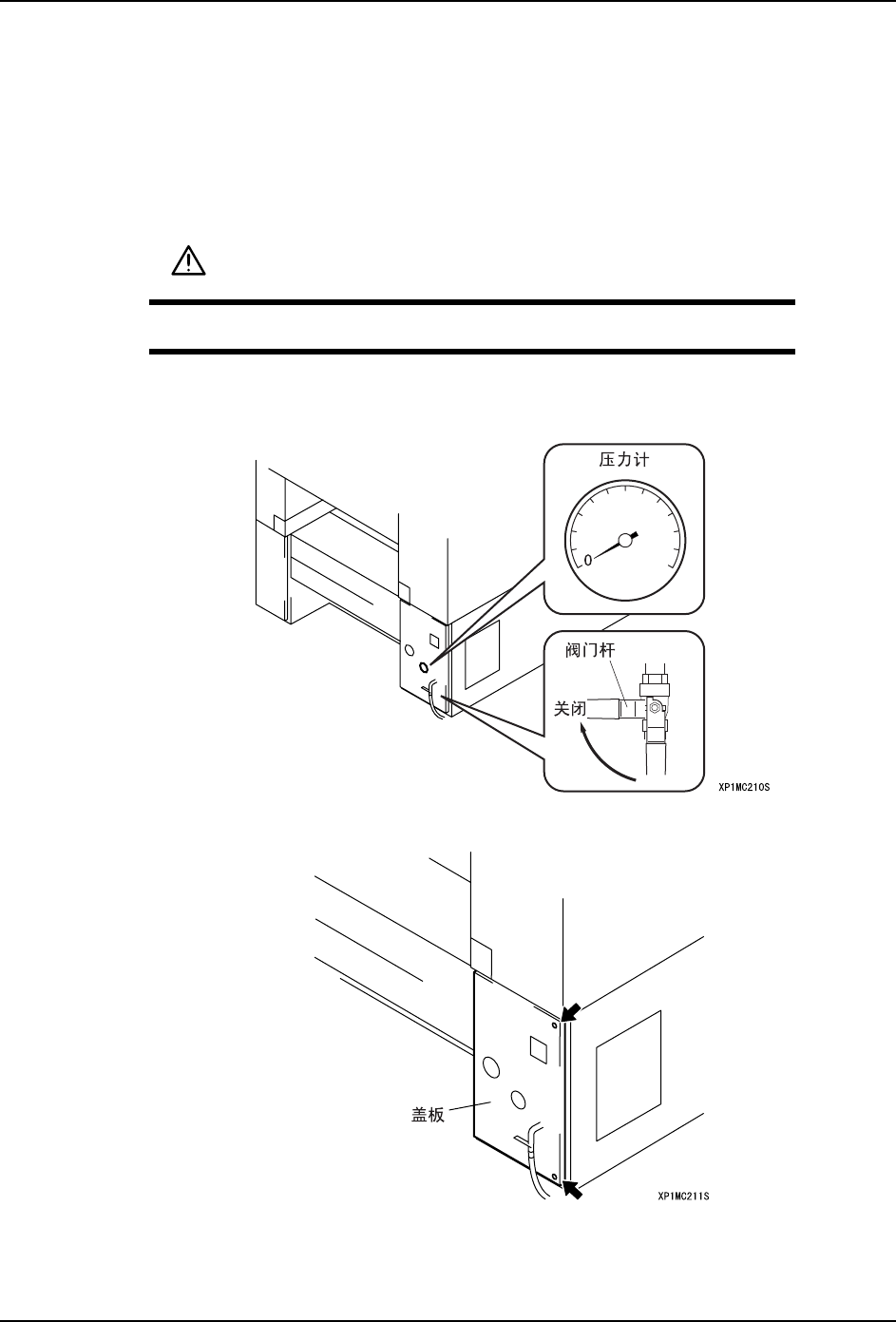 压力计

0

阀门杆

关闭

XP1MC210S

盖板

XP1MC211S