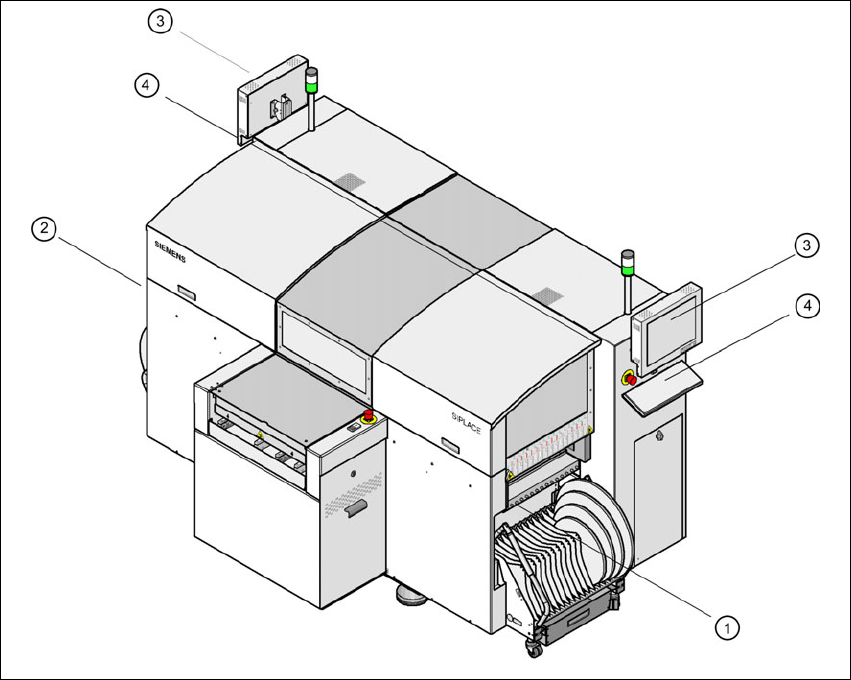 3
4
2
SIEMENS
3
4
SIPLACE
1