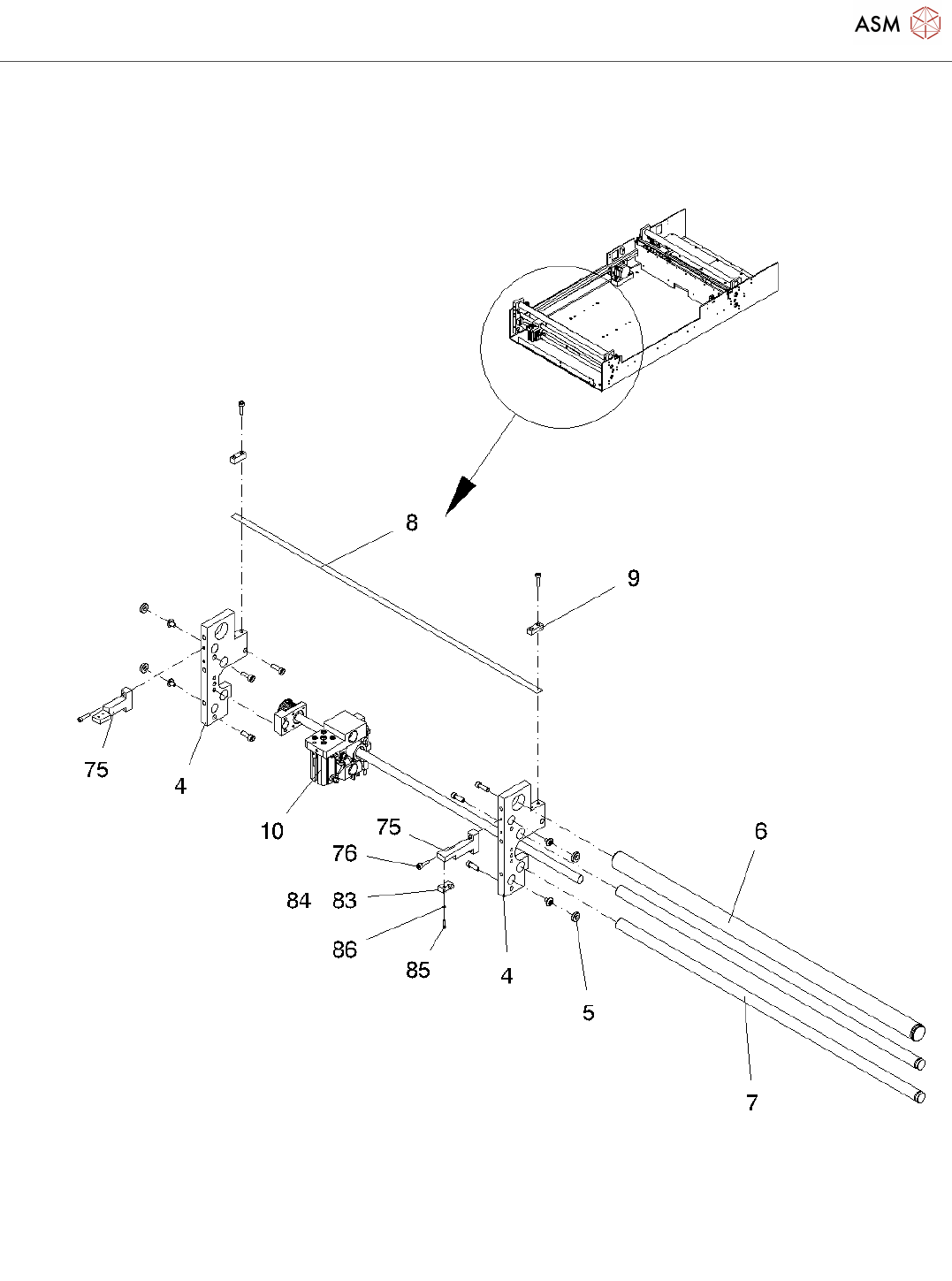 ASM

8

9

75

4

10

75

76

84 83

86

85

4

5

6

7