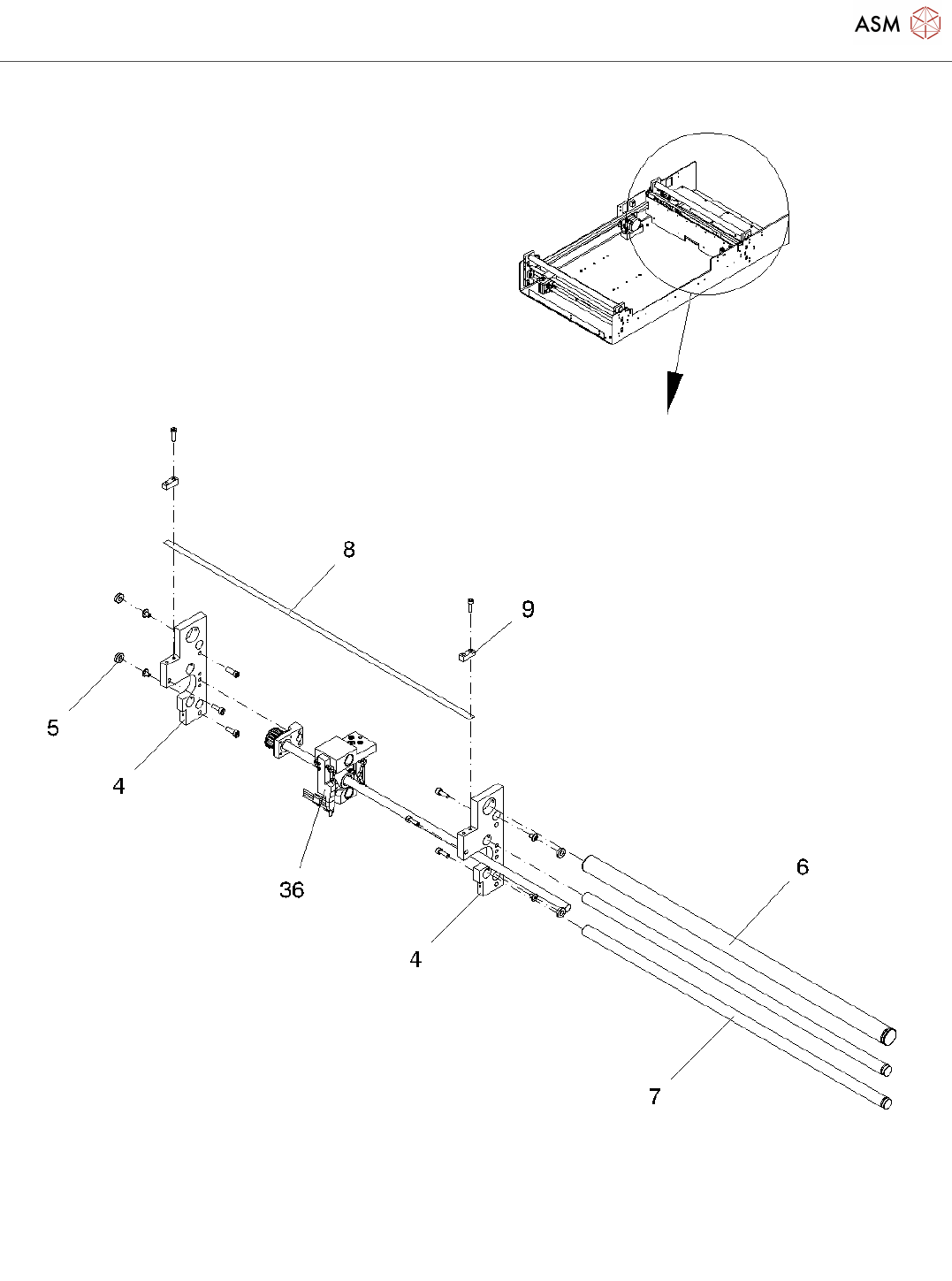 ASM

8

9

5

4

36

4

6

7