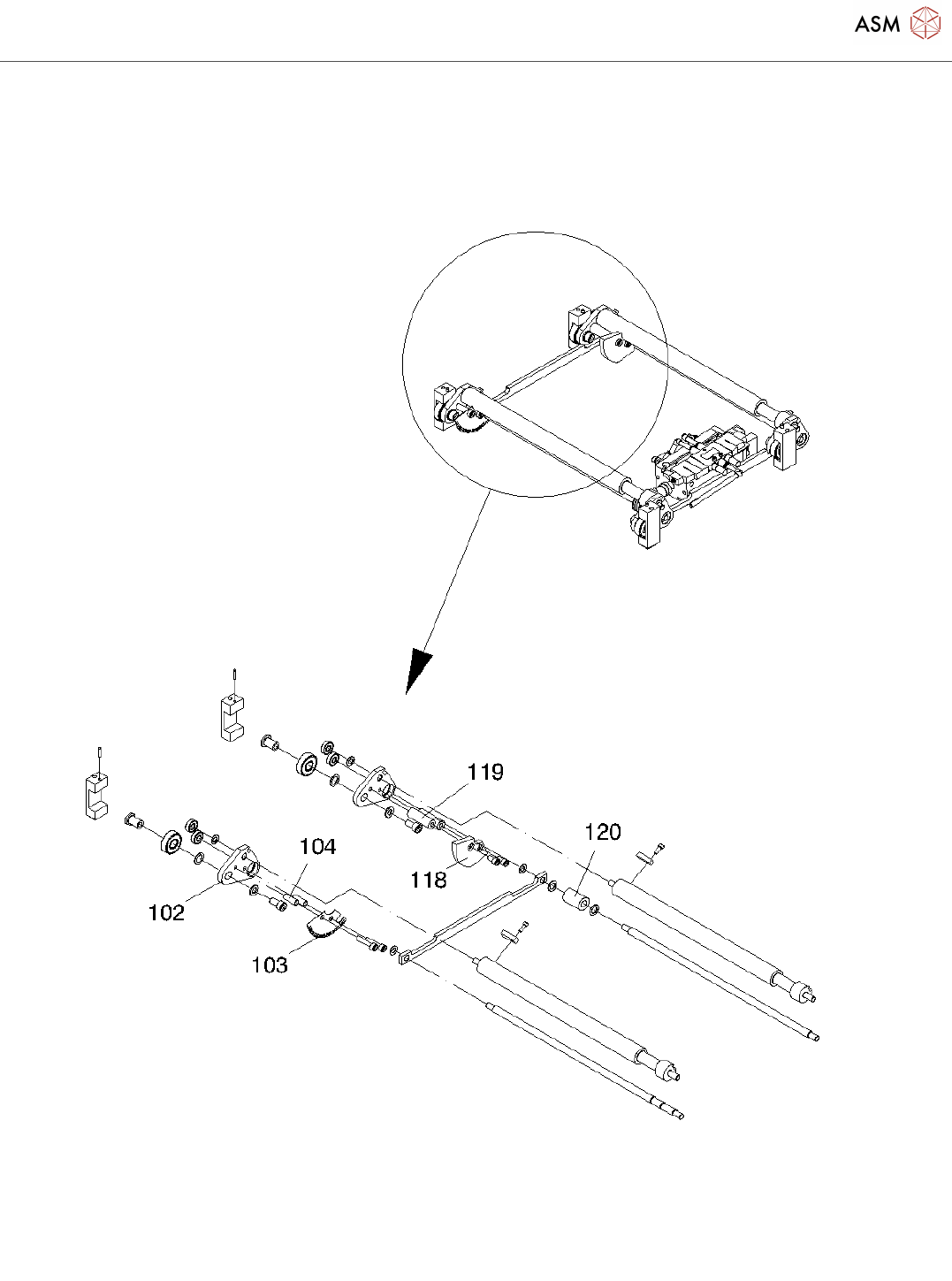 ASM

119

120

104

118

102

103