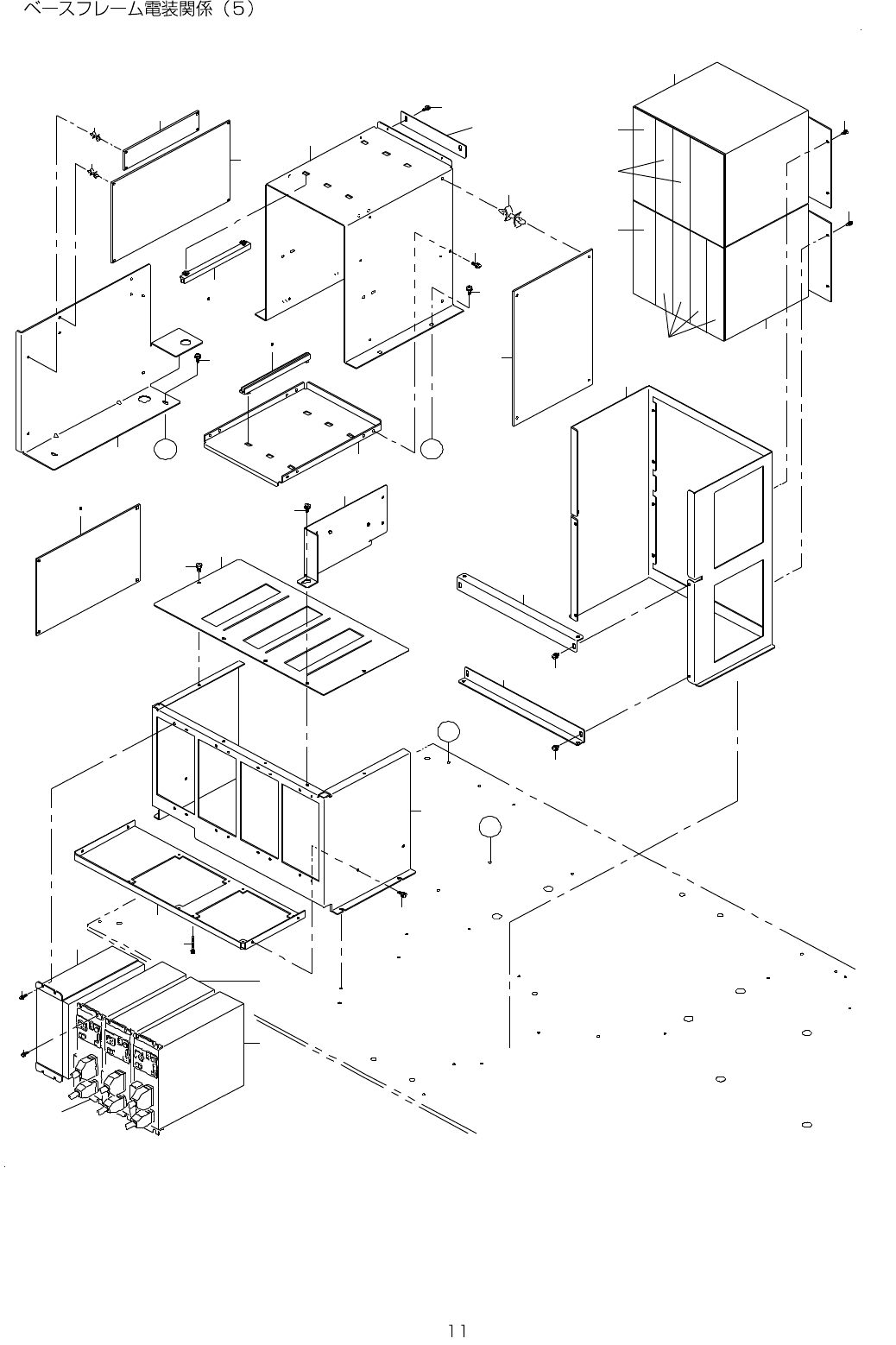 ベースフレーム電装関係（５）

11