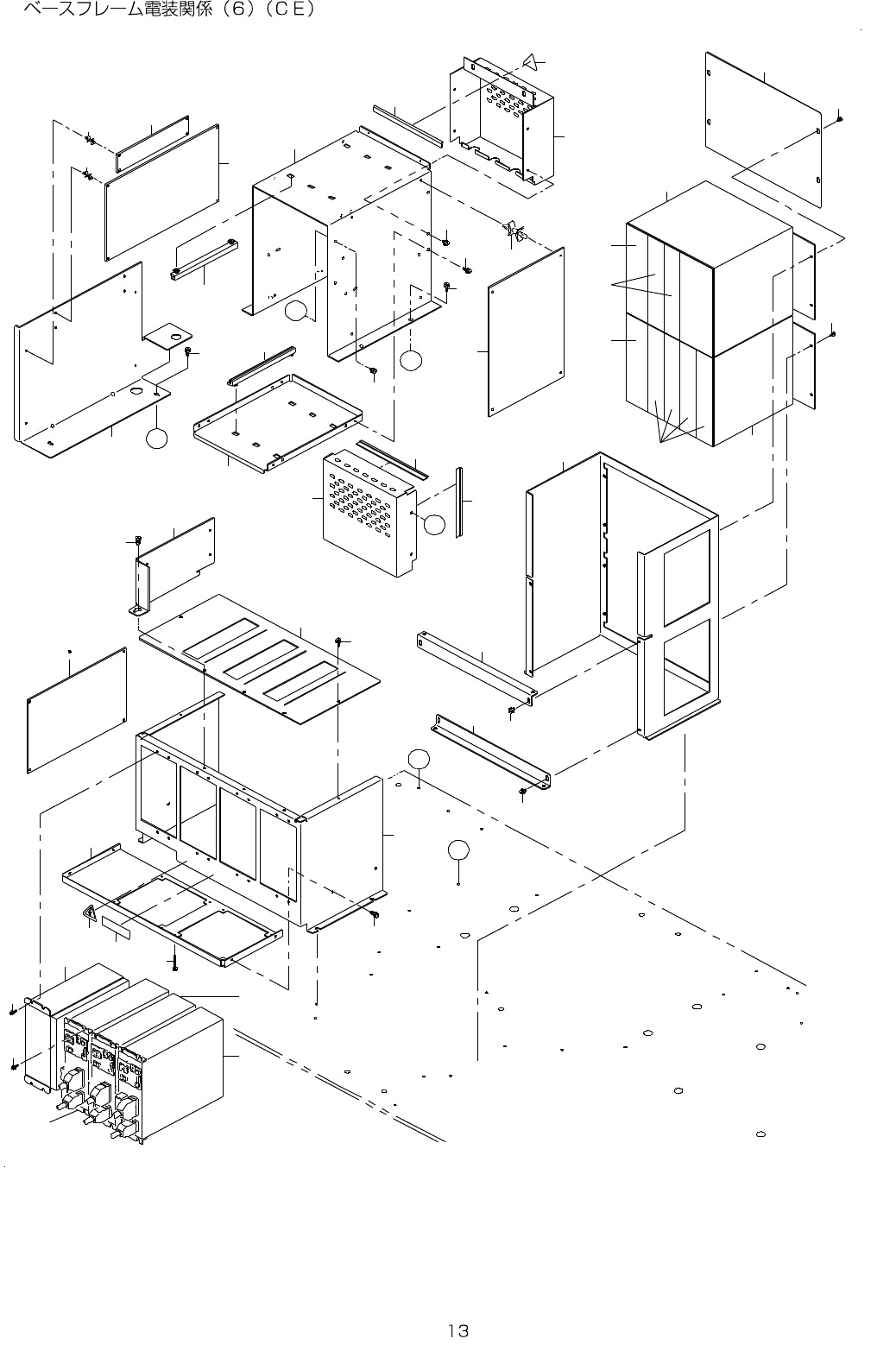 ベースフレーム電装関係（6）（CE）

13