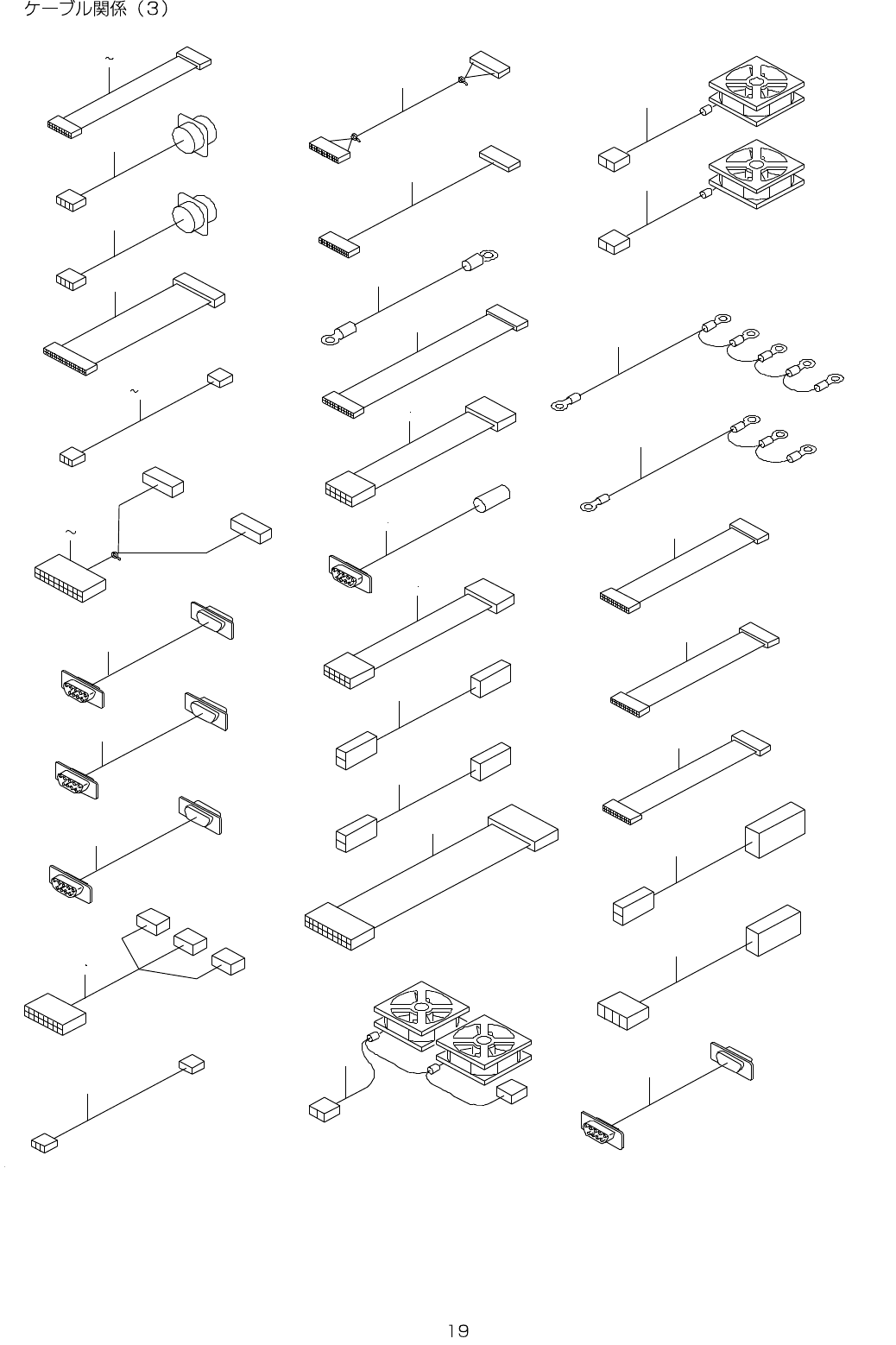 ケーブル関係（3）

~

~

~

19