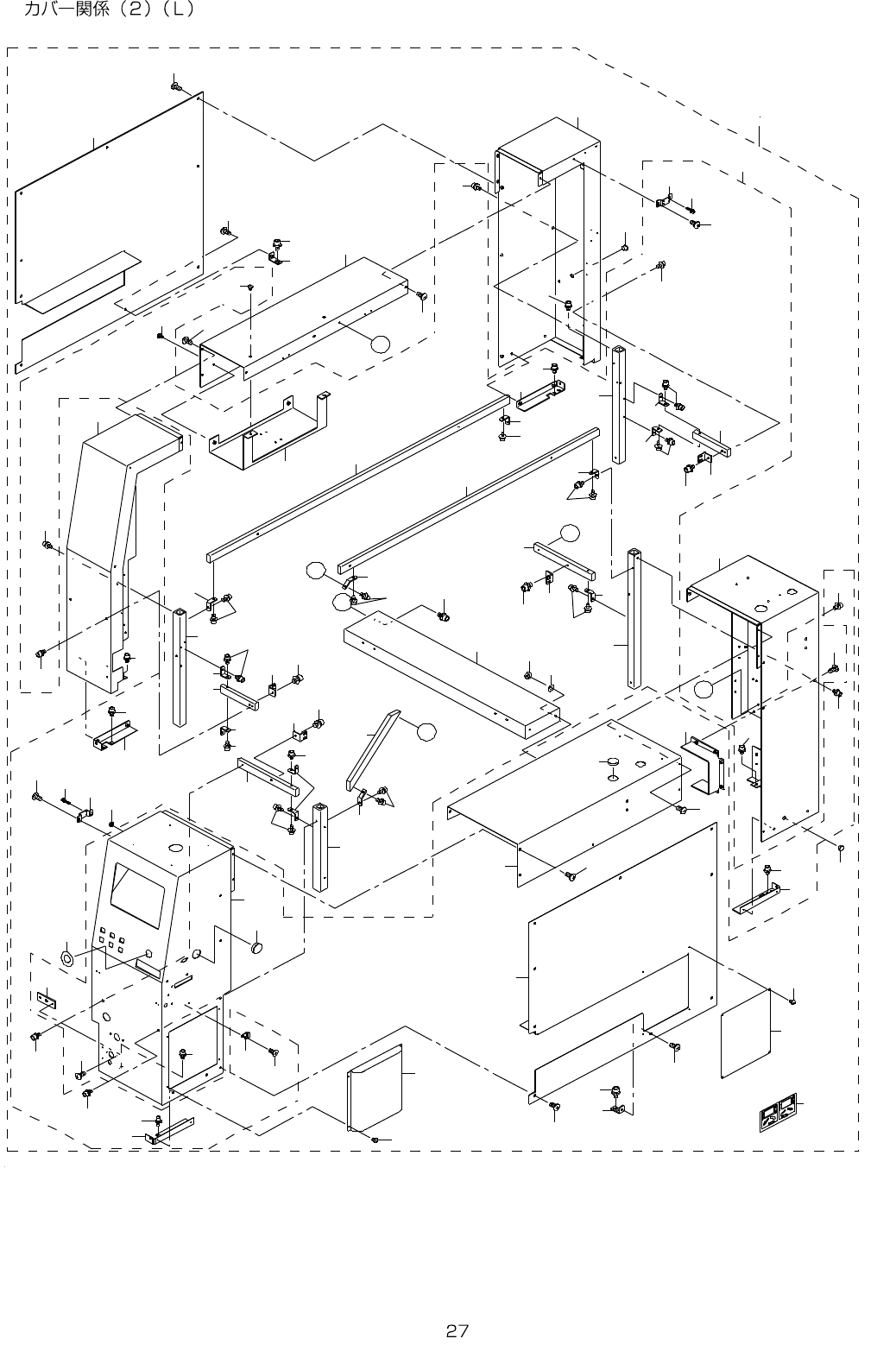 カバー関係（2）（L）

27