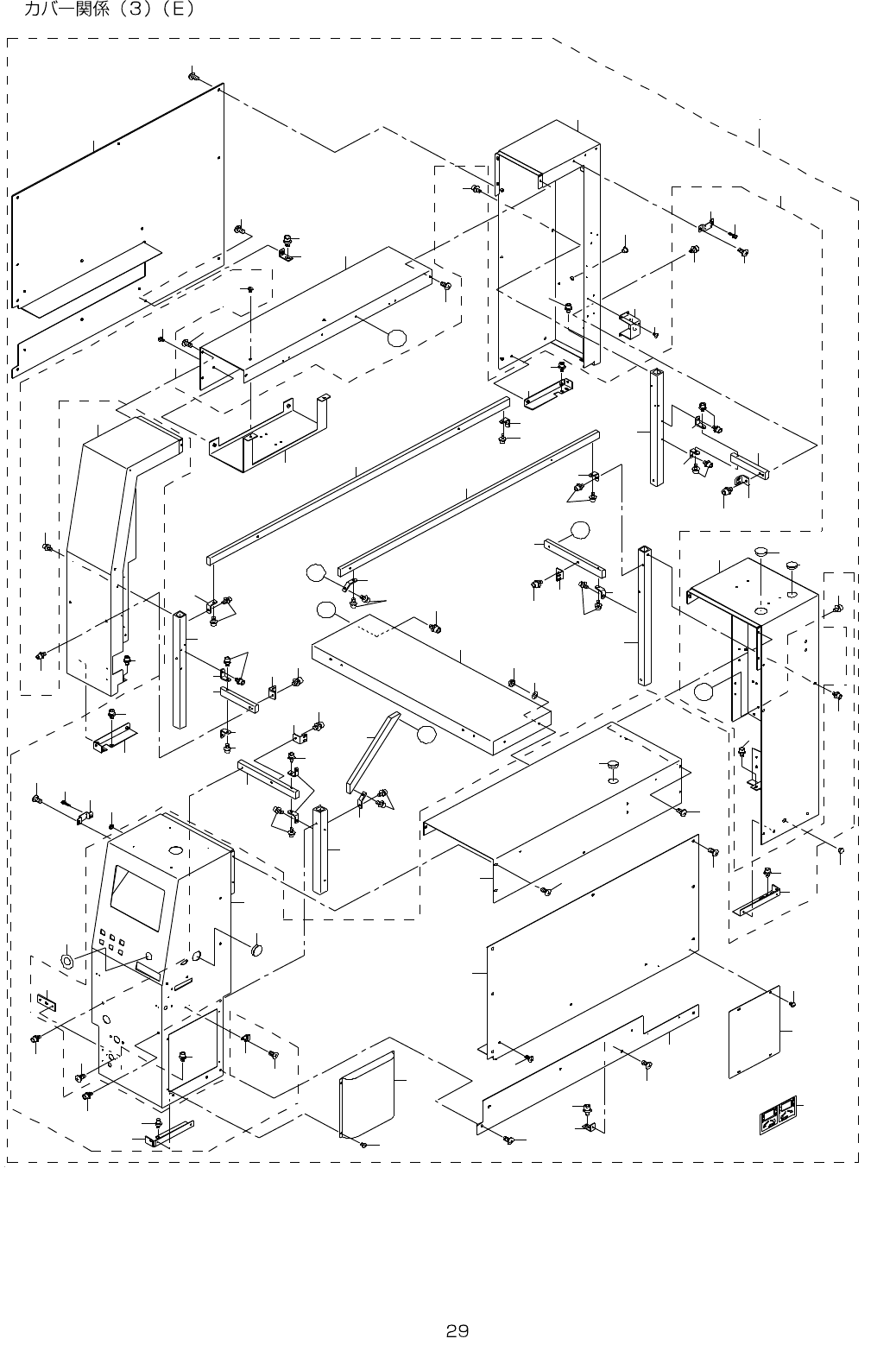 カバー関係（3）（E）

29