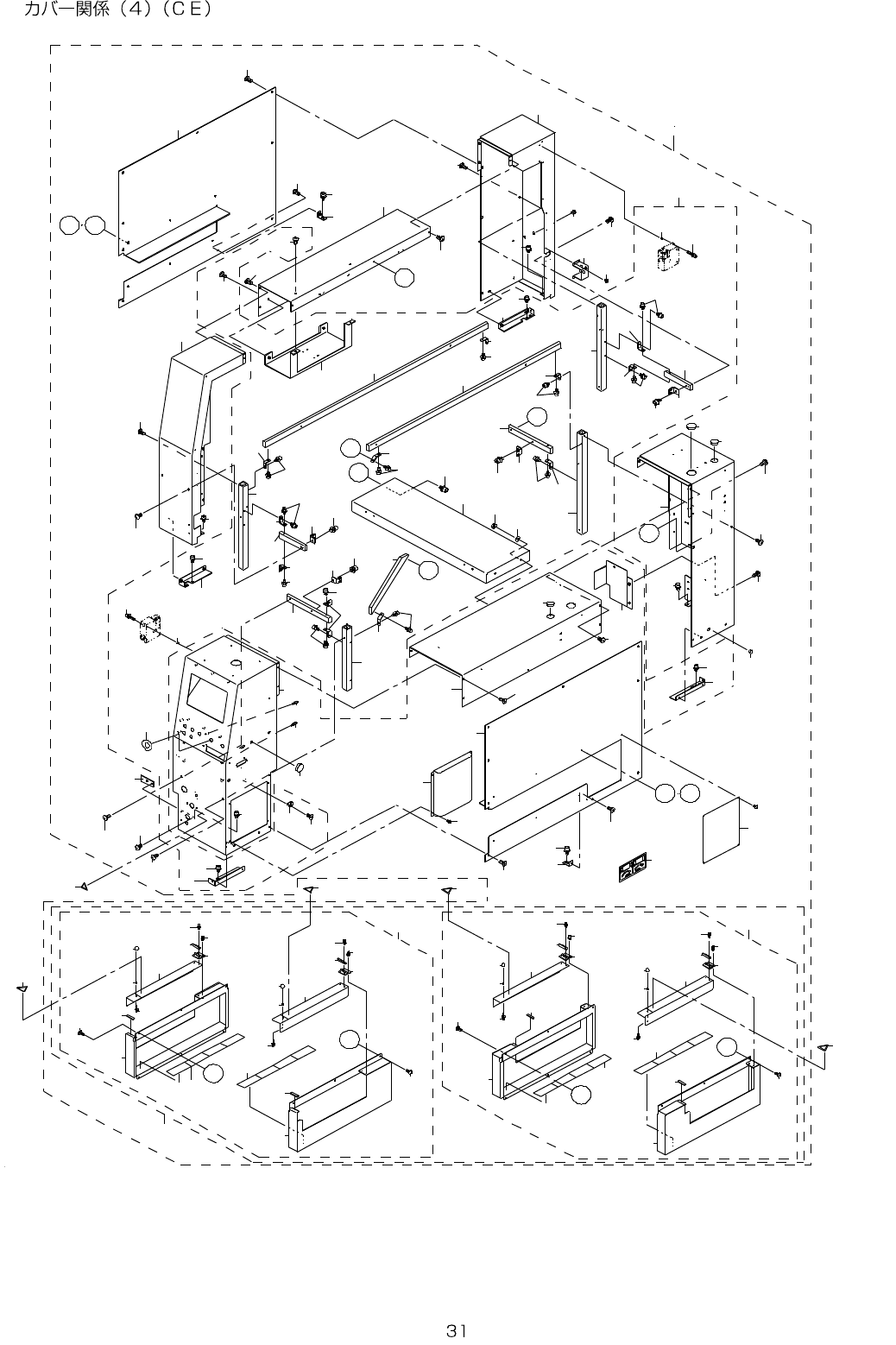 カバー関係（4）（CE）

31