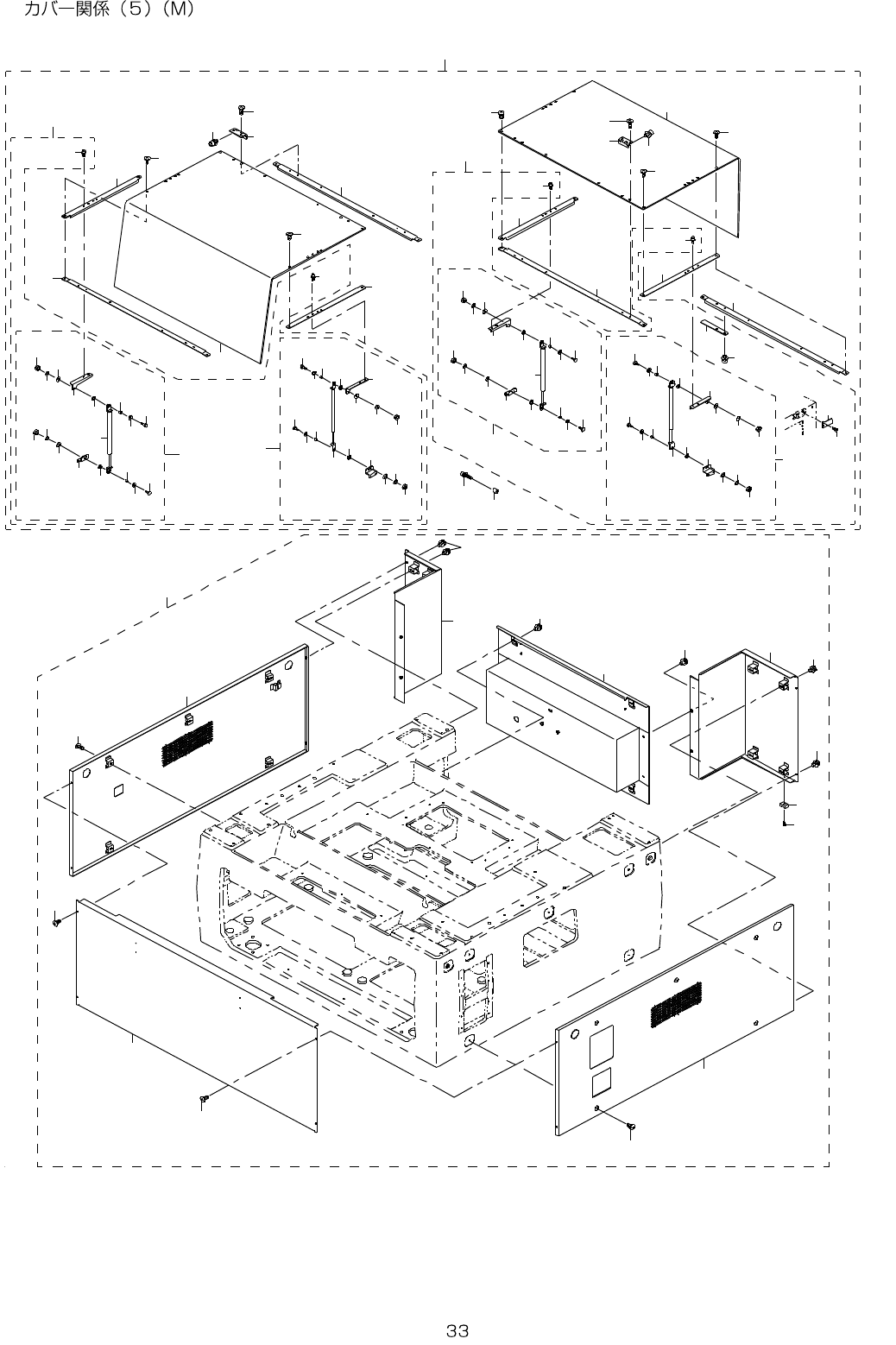 カバー関係（5）（M）

33