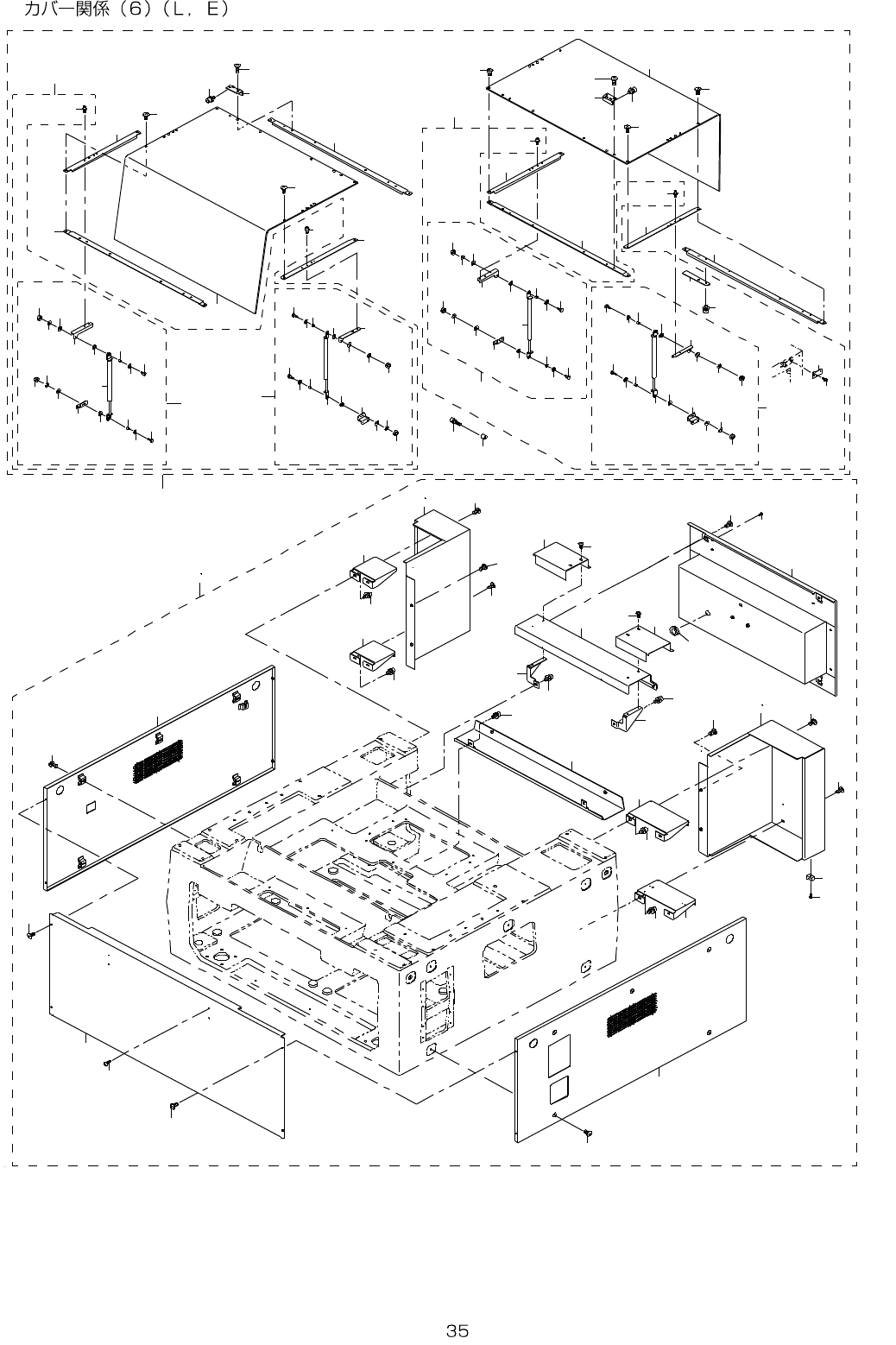 カバー関係（6）（L，E）

35