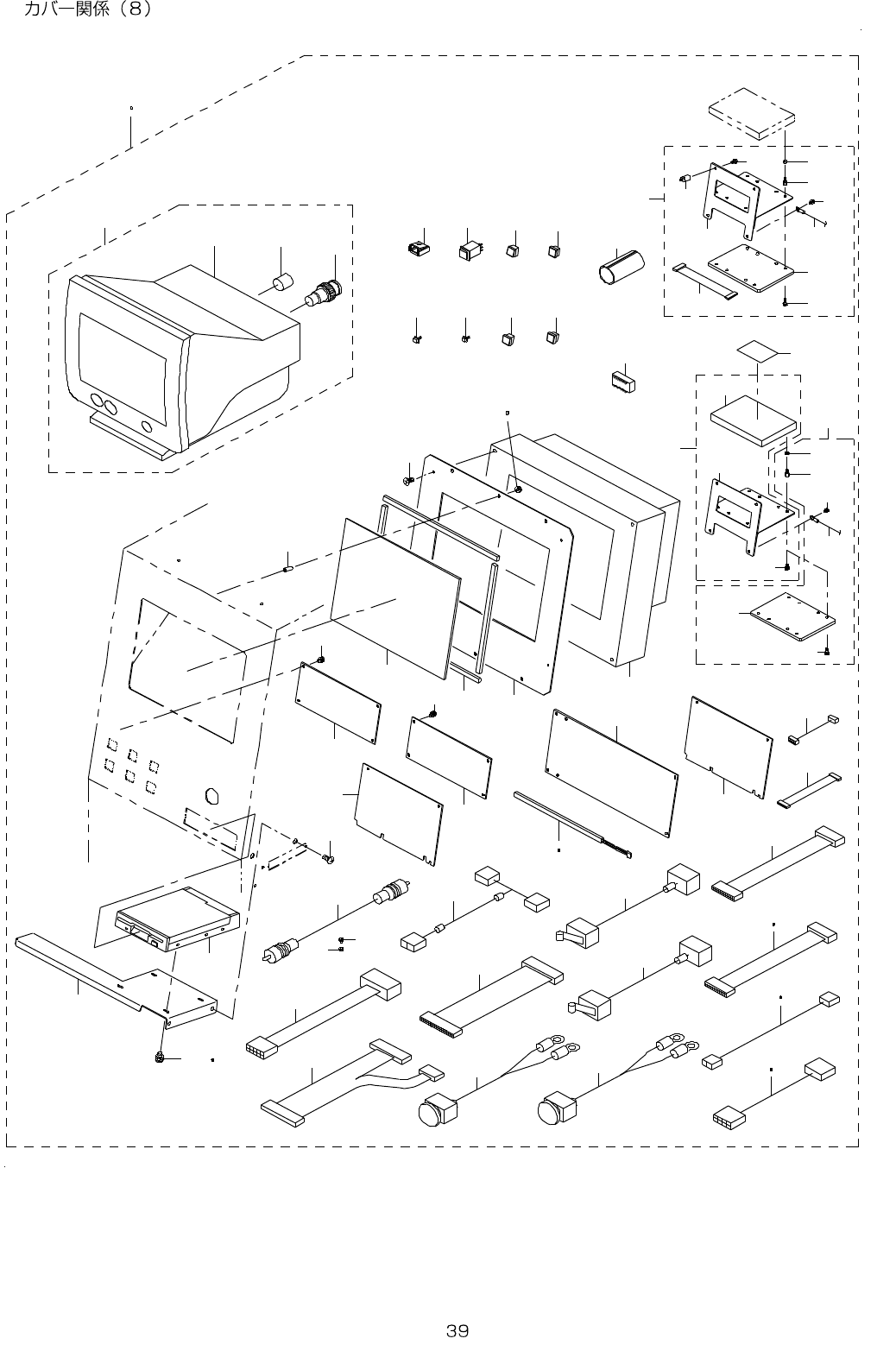 カバー関係（8）

39