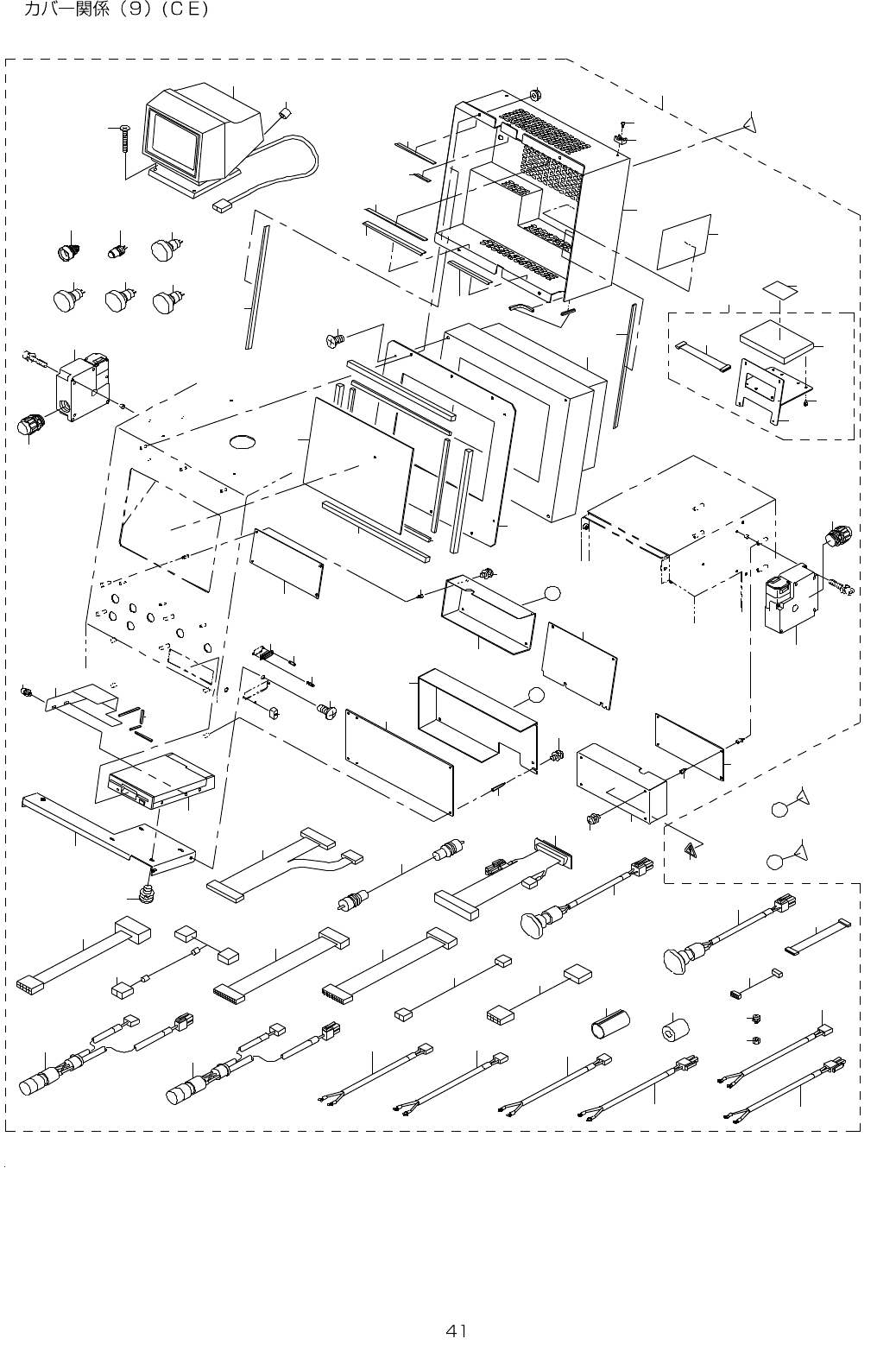 カバー関係（9）（CE）

41