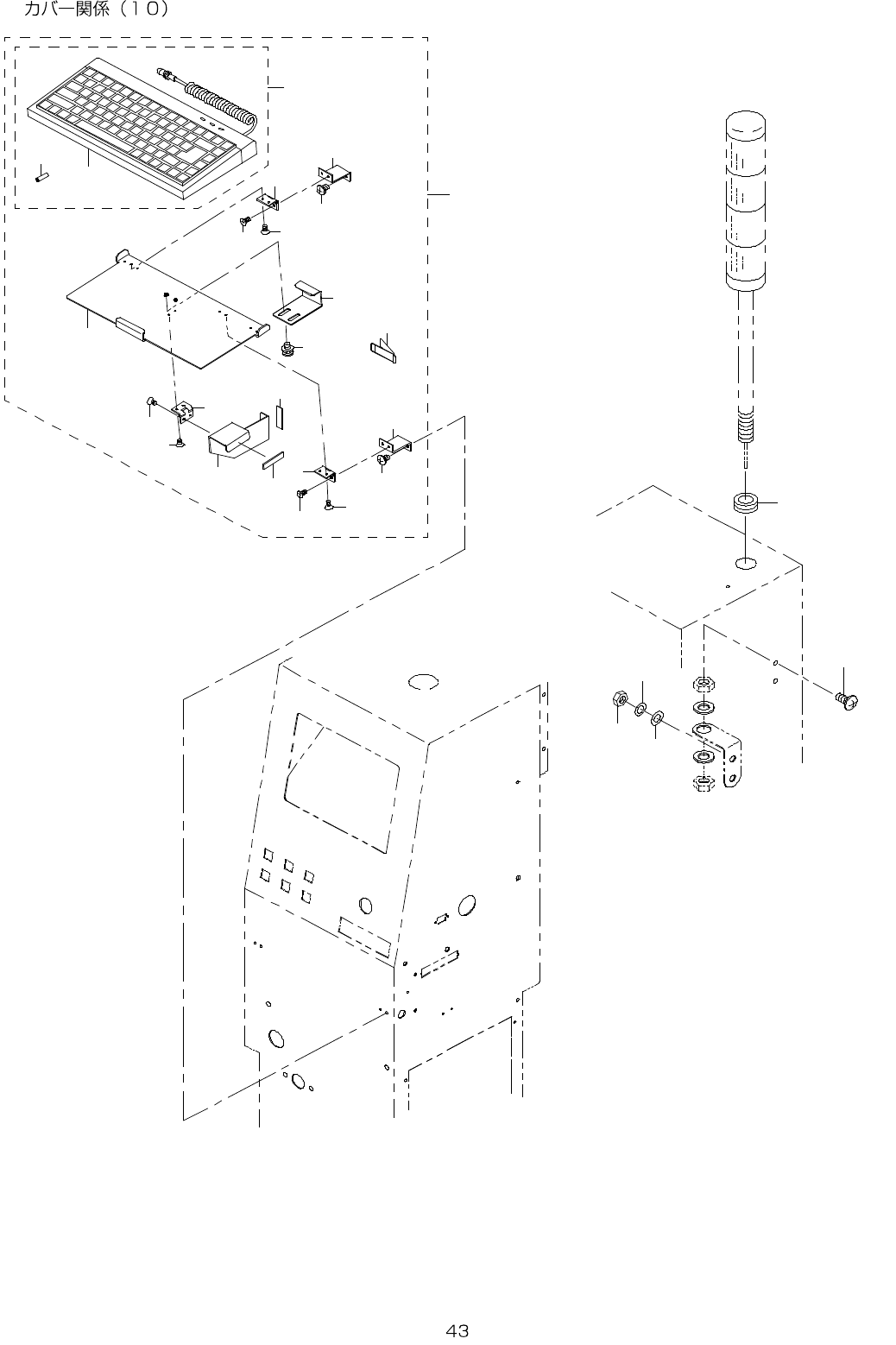 カバー関係（１０）

43