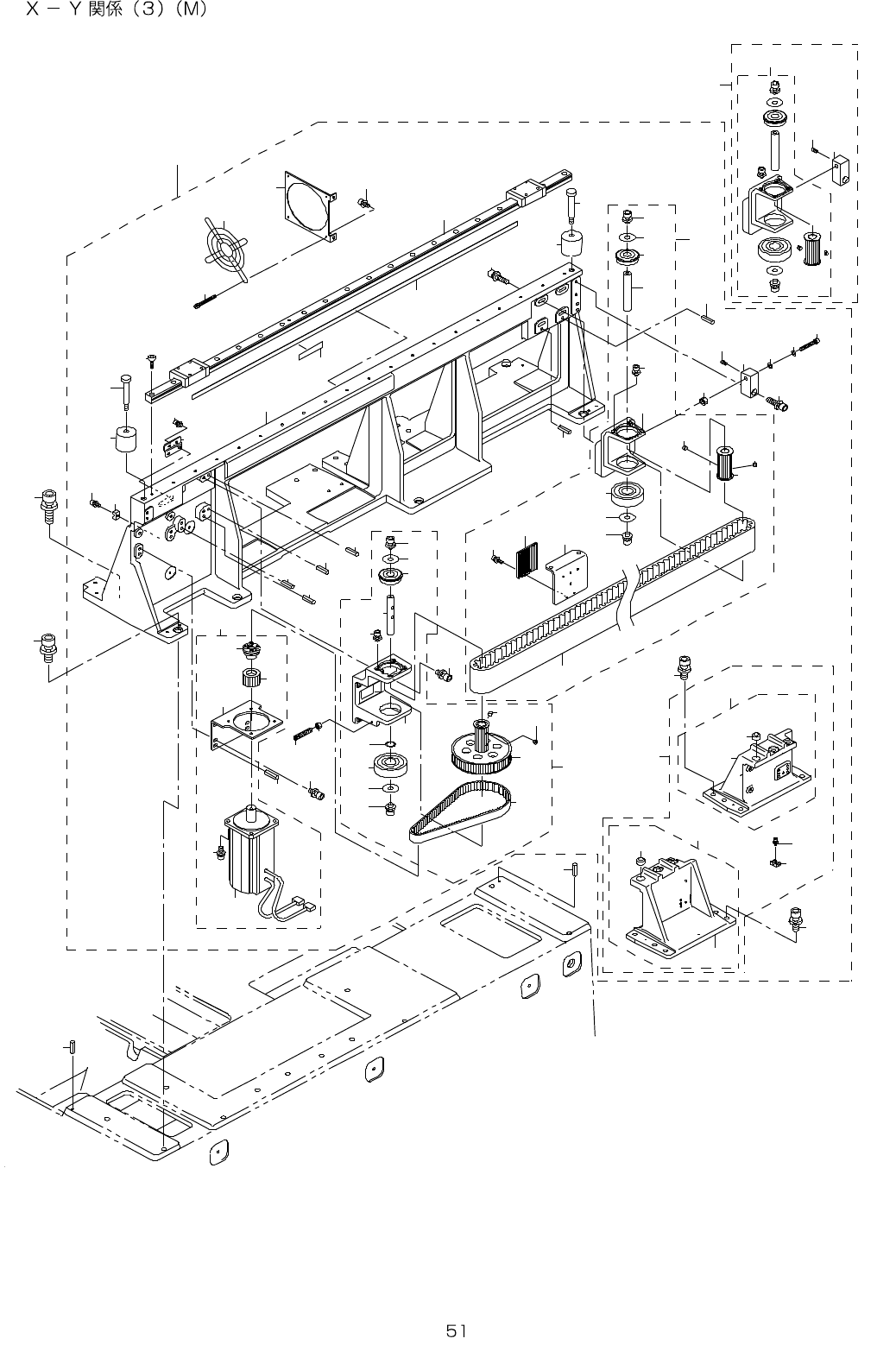 X － Y 関係（3）（M）

51