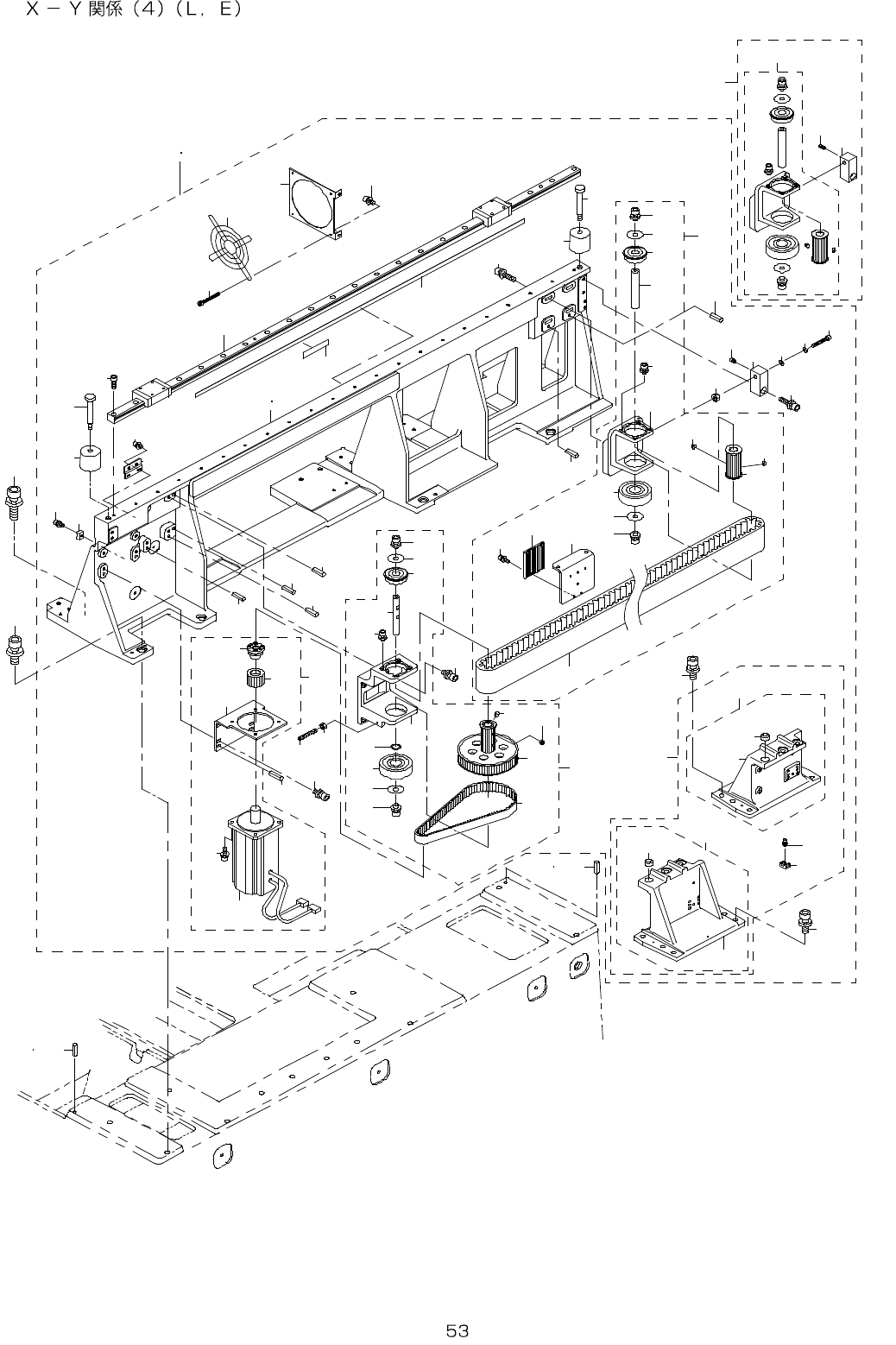 X － Y 関係（4）（L，E）

53