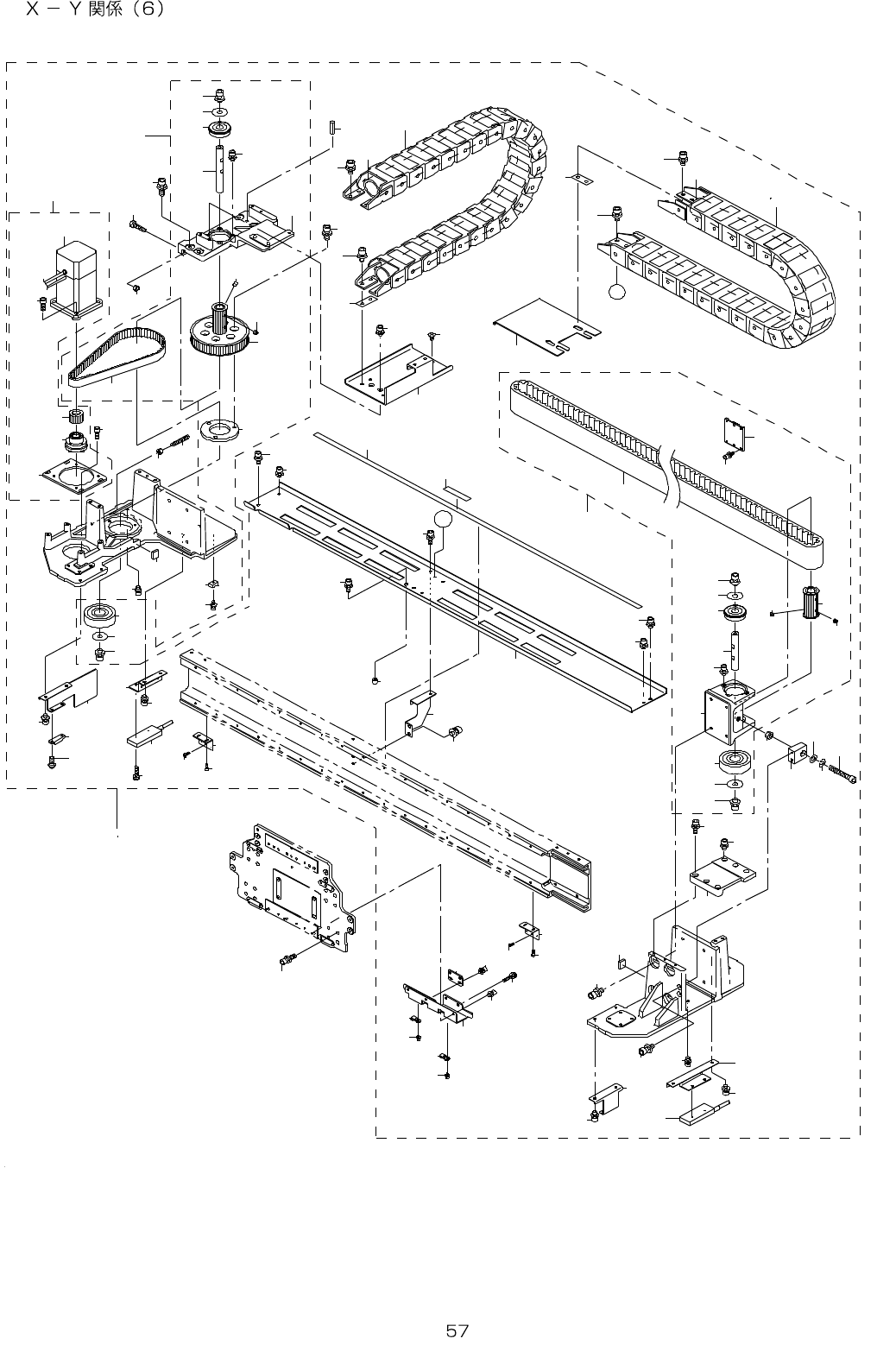 X － Y 関係（6）

57