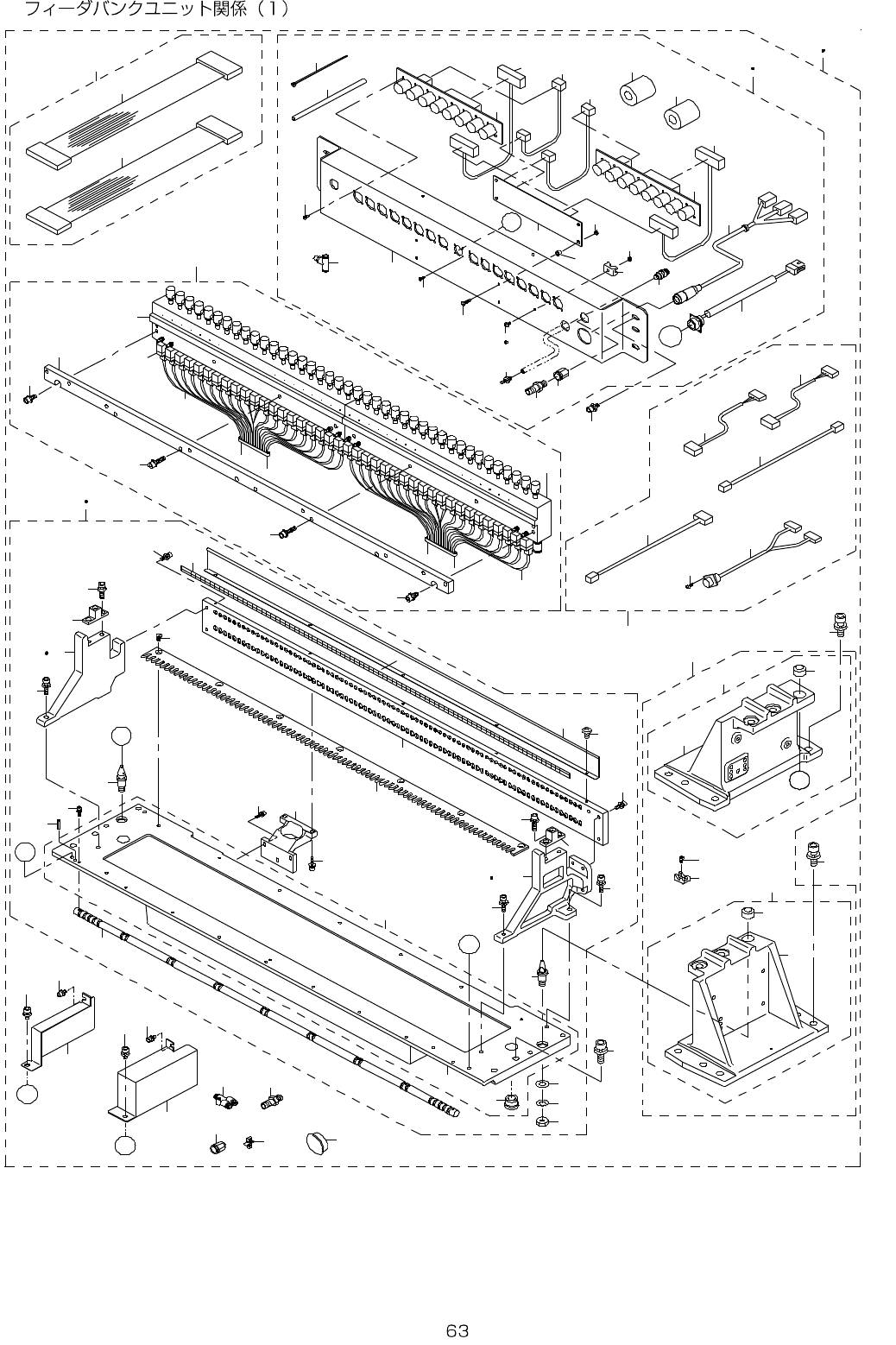 フィーダバンクユニット関係（1）

63