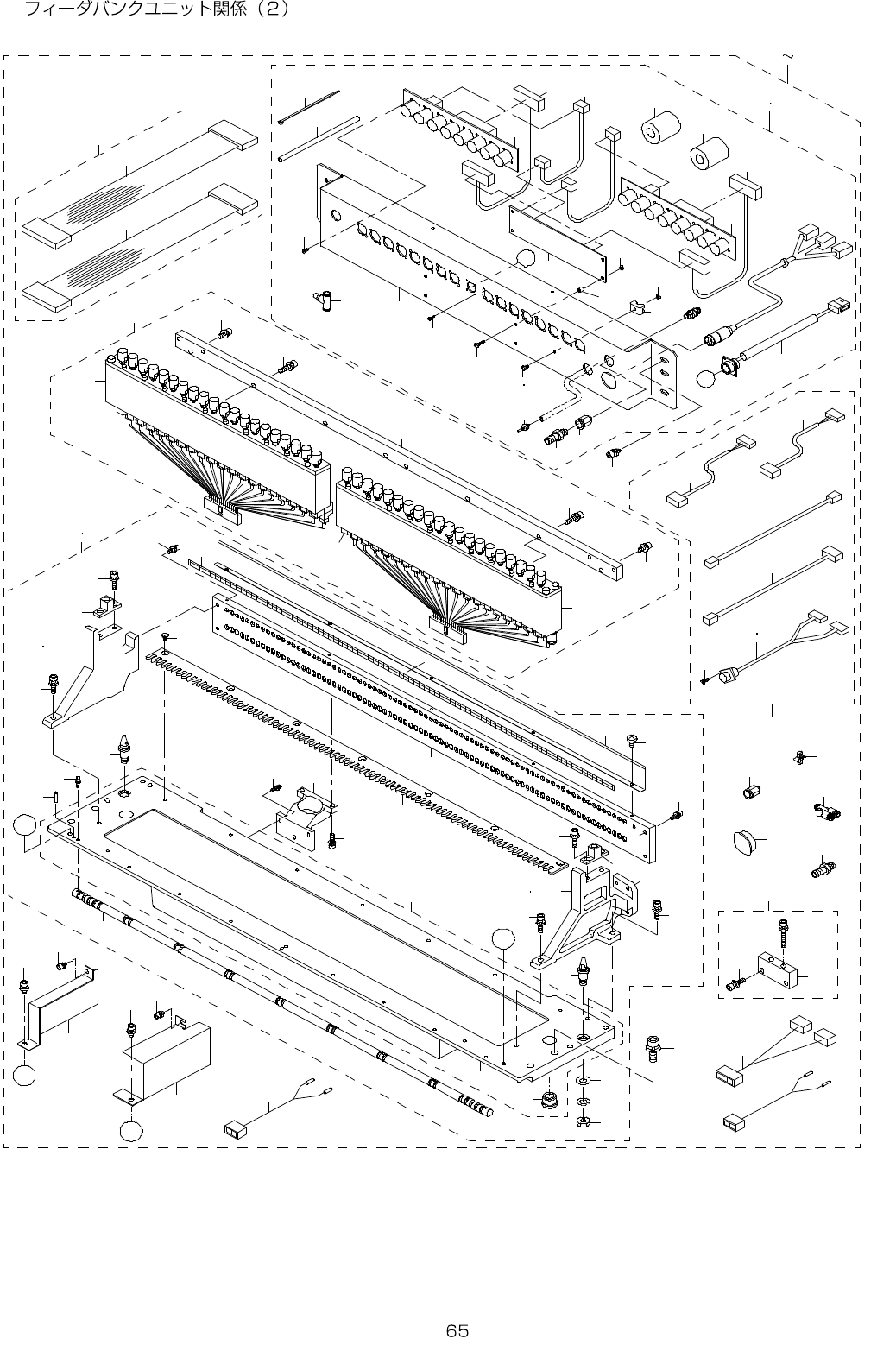 フィーダバンクユニット関係（2）

65