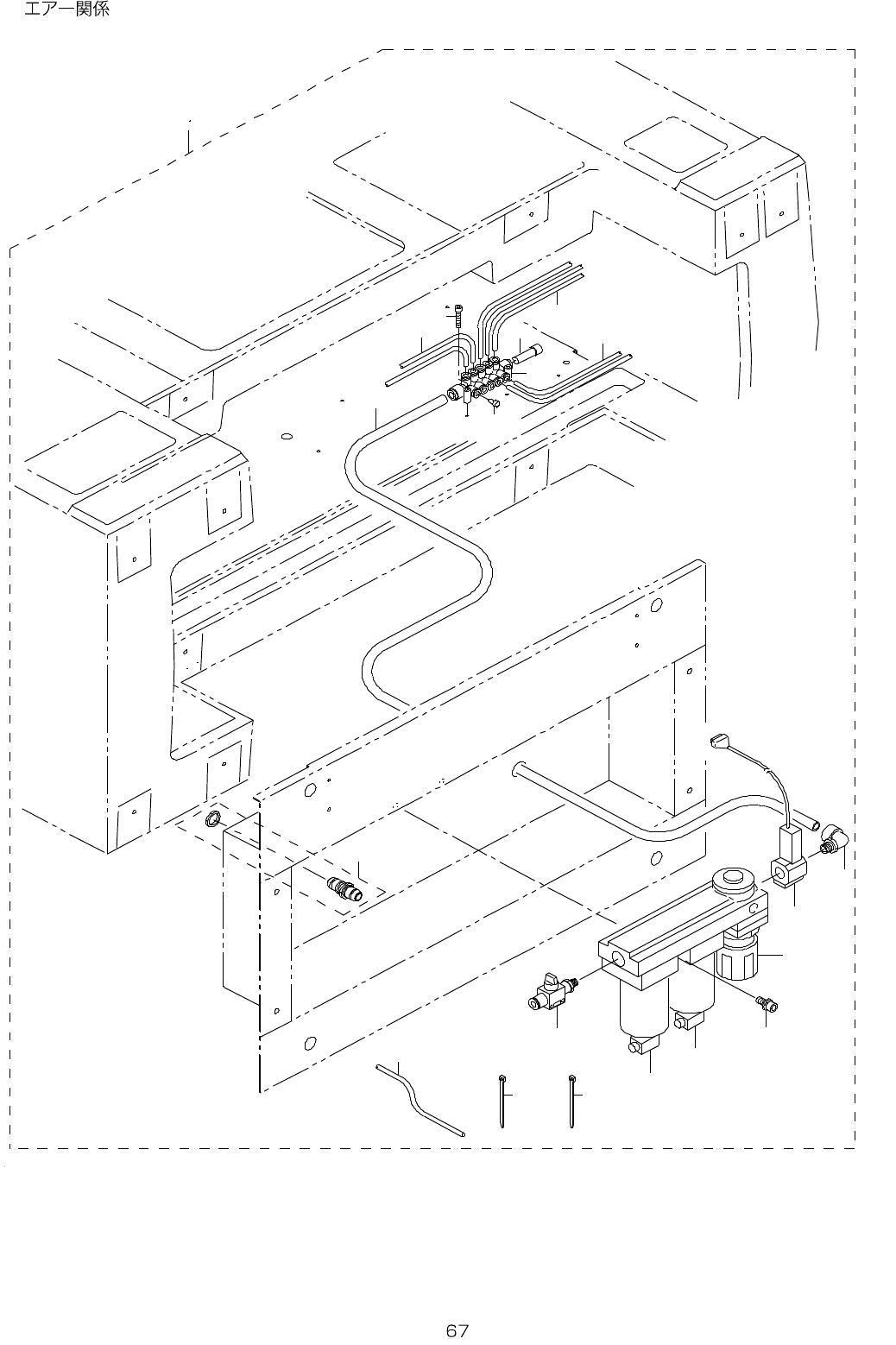 エアー関係

67