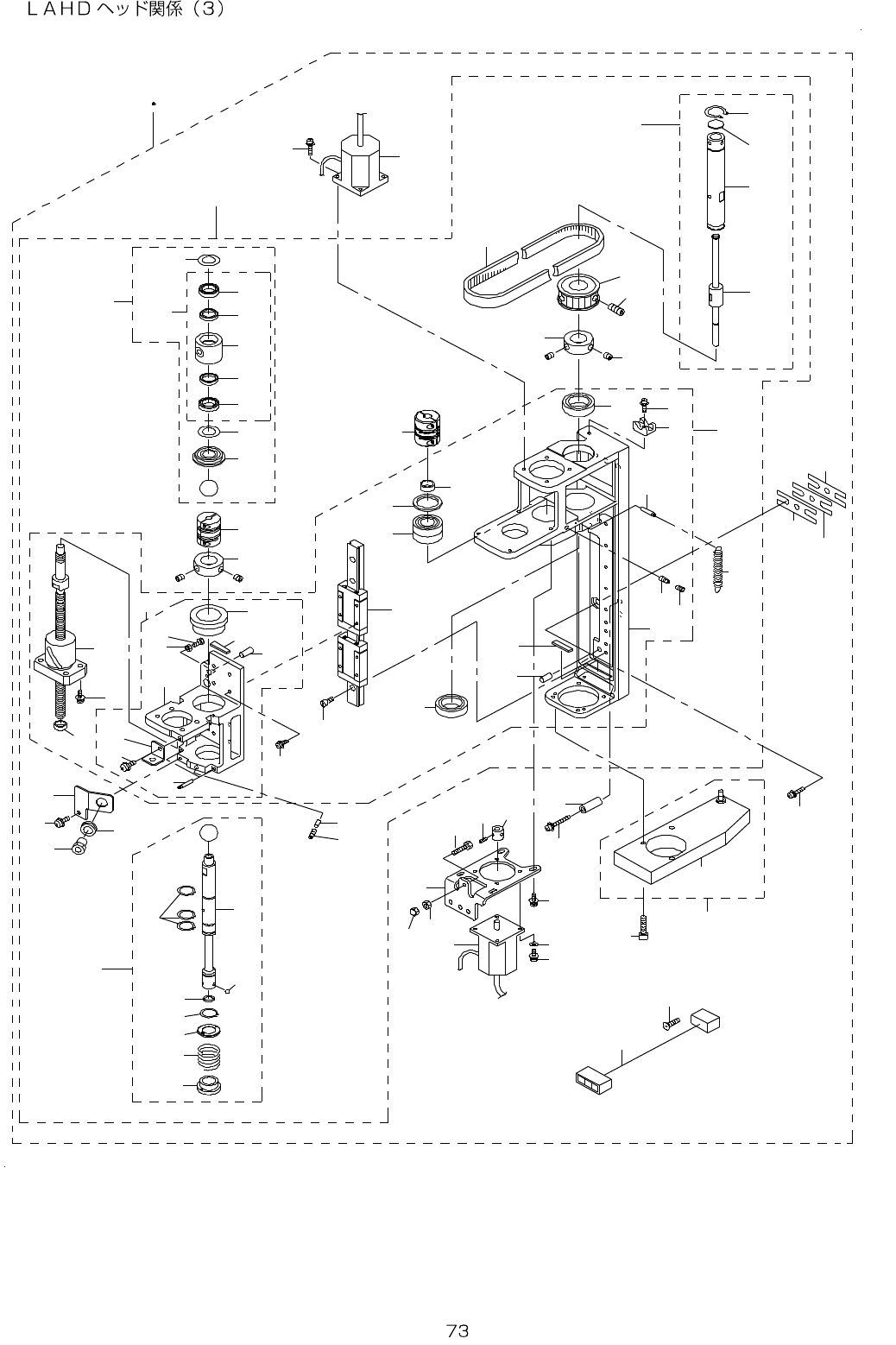 ＬＡＨＤヘッド関係（３）

73