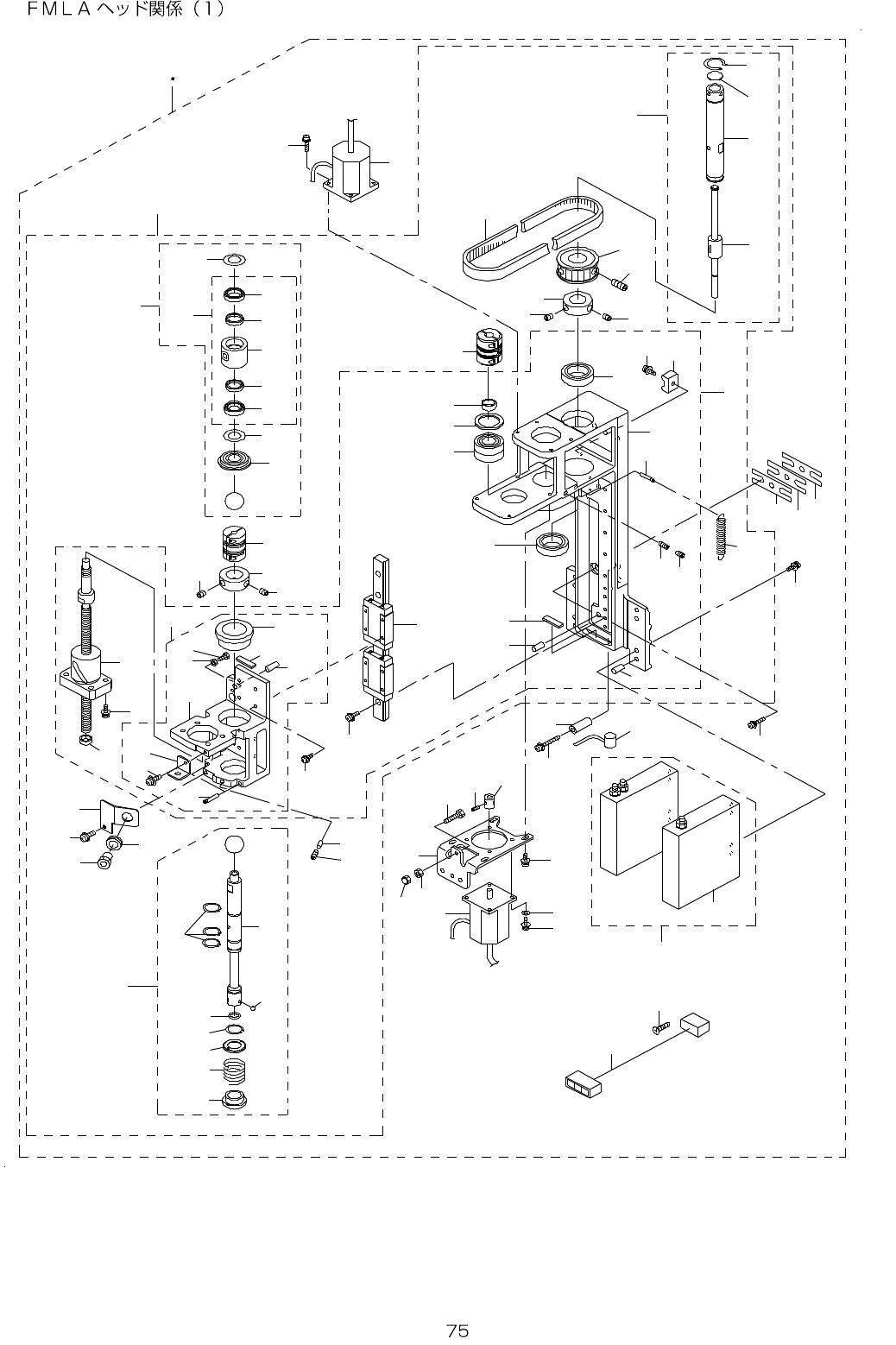 ＦＭＬＡヘッド関係（１）

75